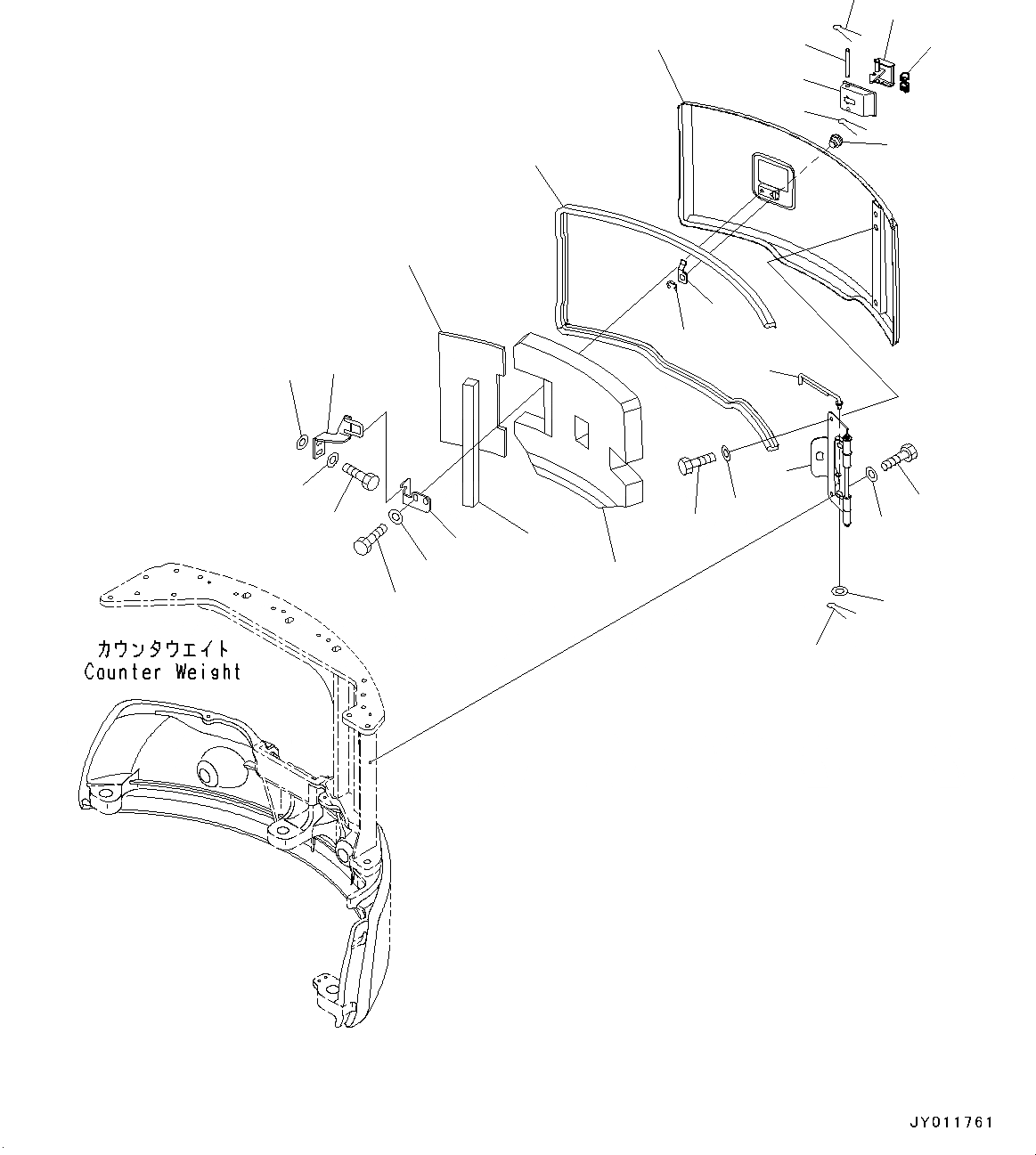 カウンタウエイト
Counter Weight

JY011761