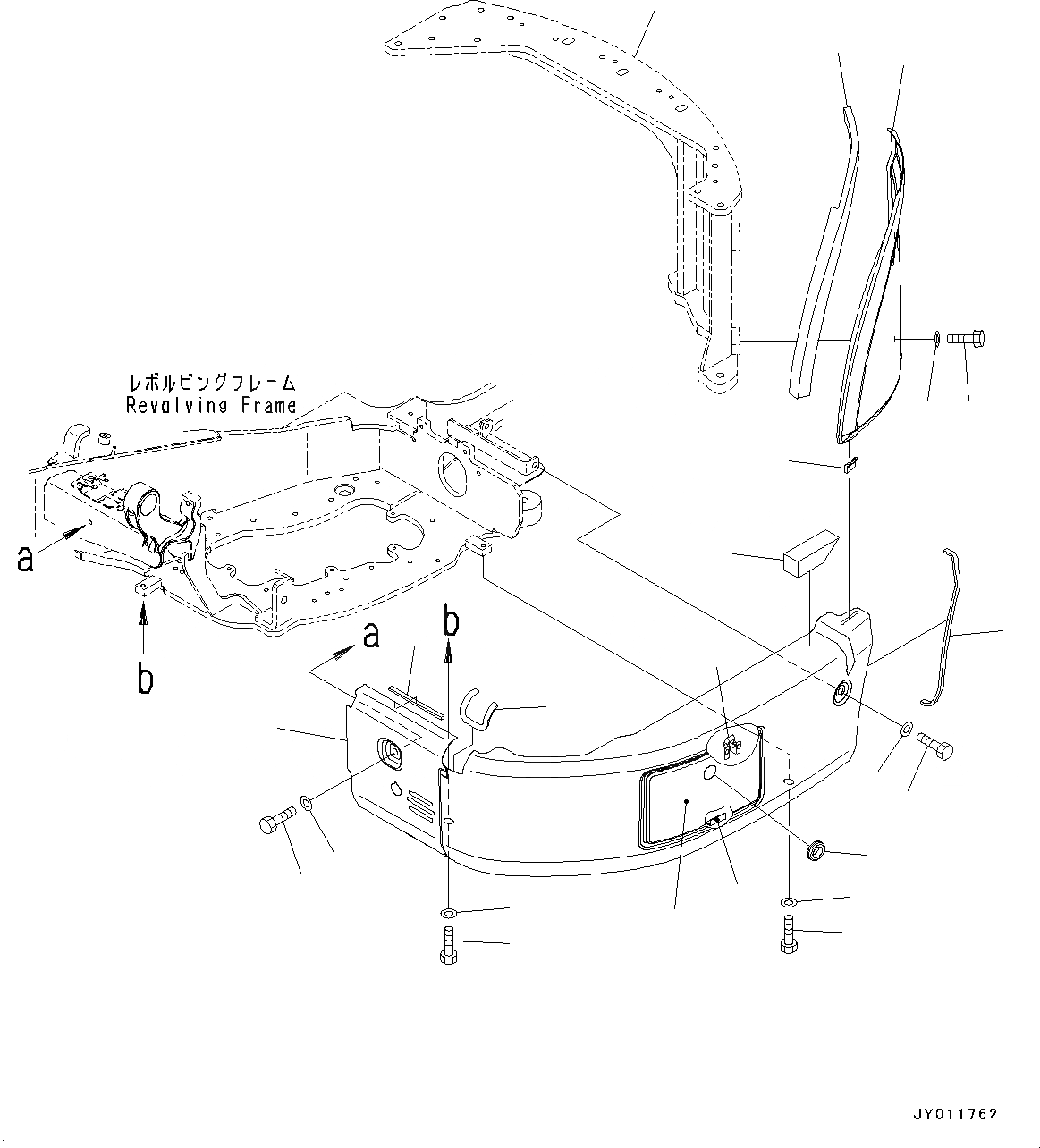 レボルビングフレーム
Revolving Frame

a

b

a

b

JY011762