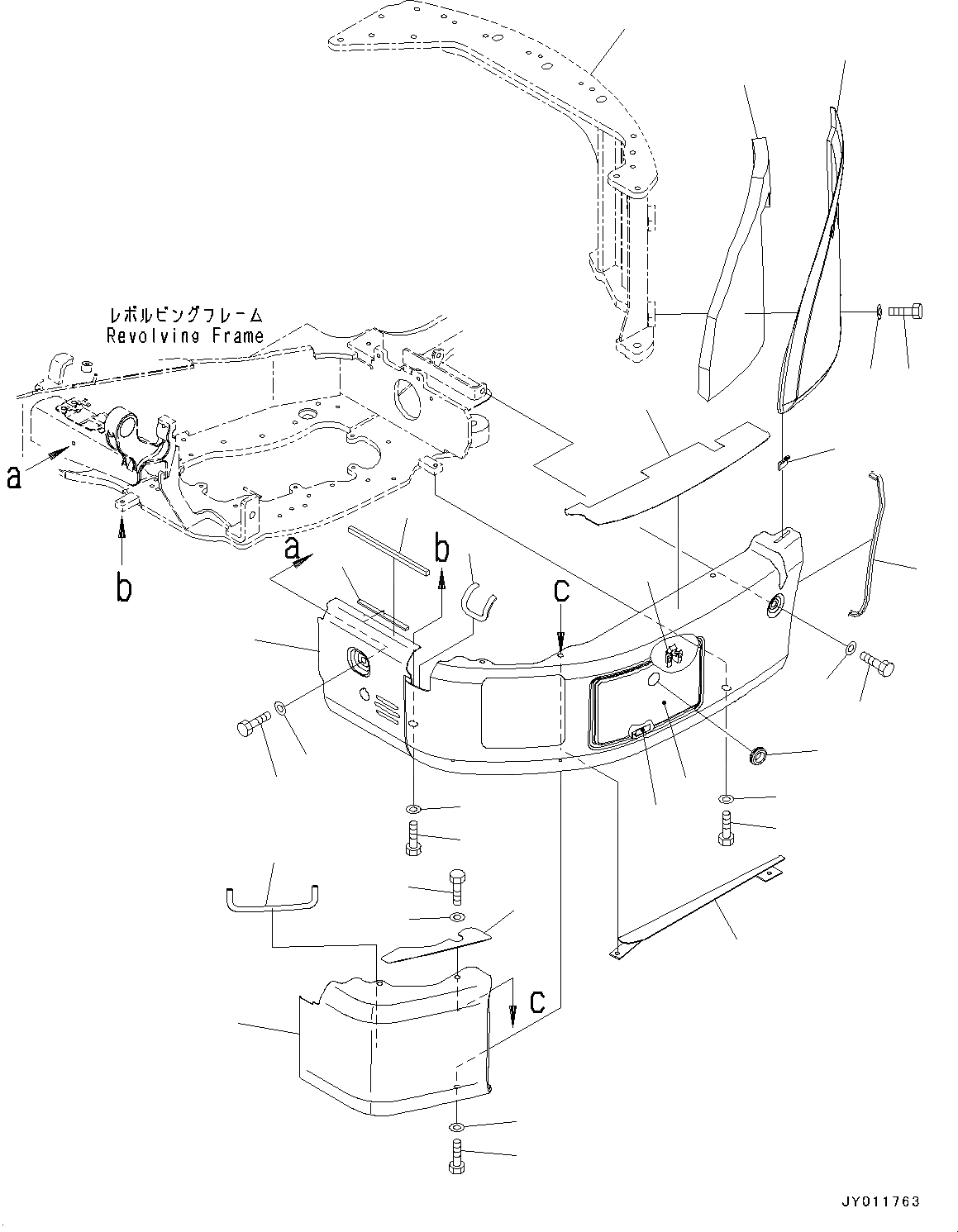 レボルビングフレーム
Revolving Frame

a
b
a
b
c
c

JY011763