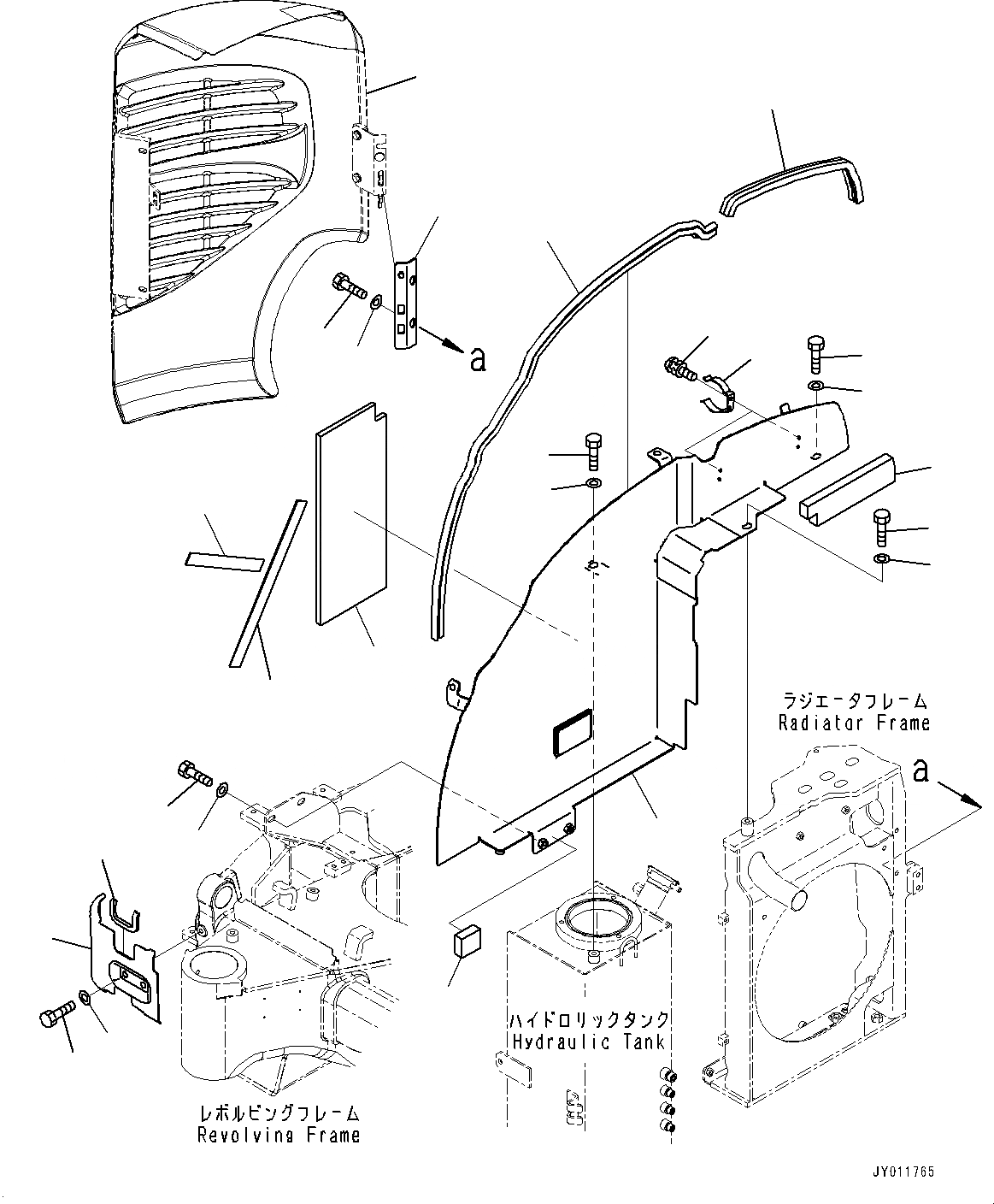 a

ラジエータフレーム
Radiator Frame

a

ハイドロリックタンク
Hydraulic Tank

レボルビングフレーム
Revolving Frame

JY011765