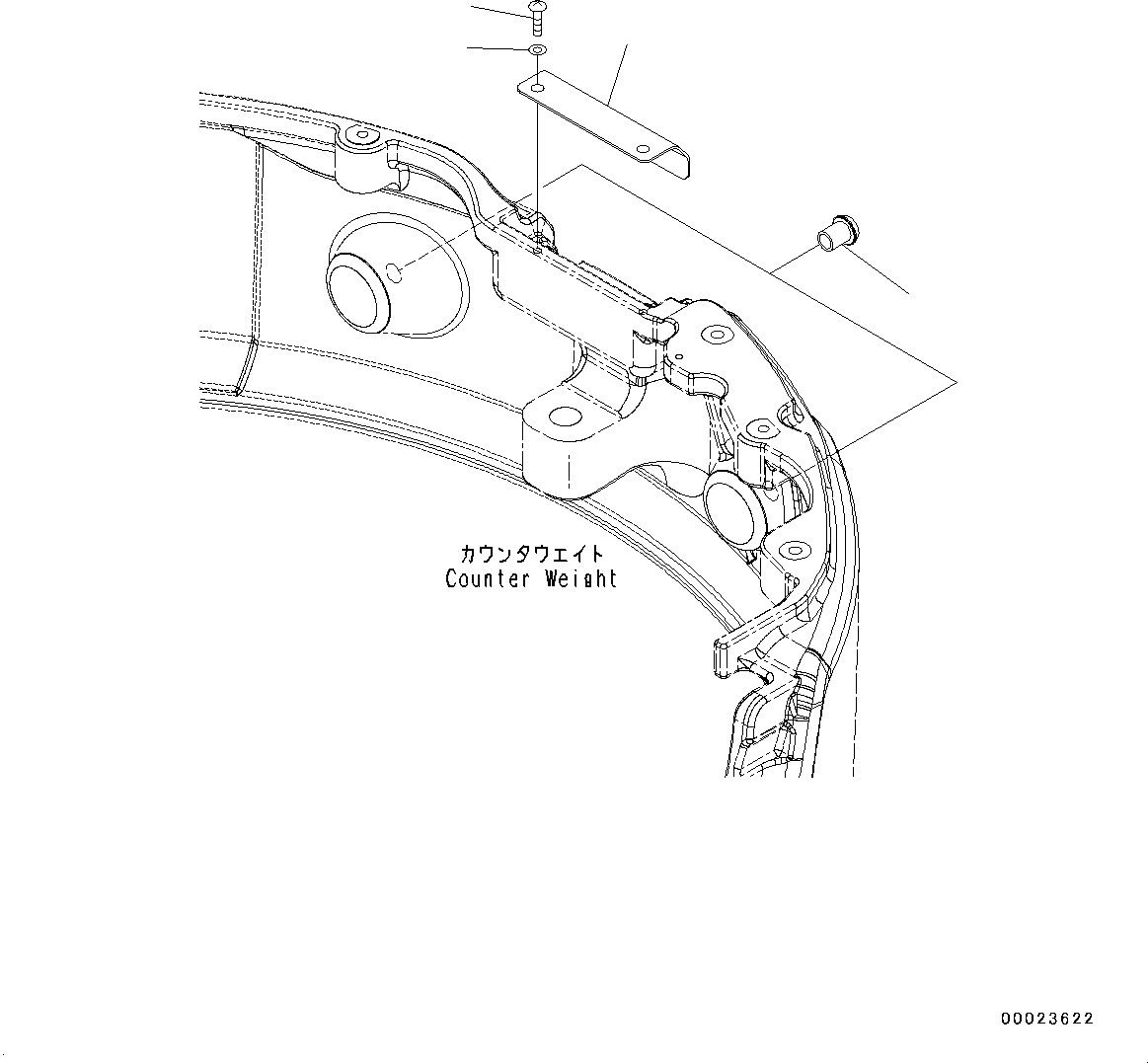 カウンタウエイト
Counter Weight

00023622