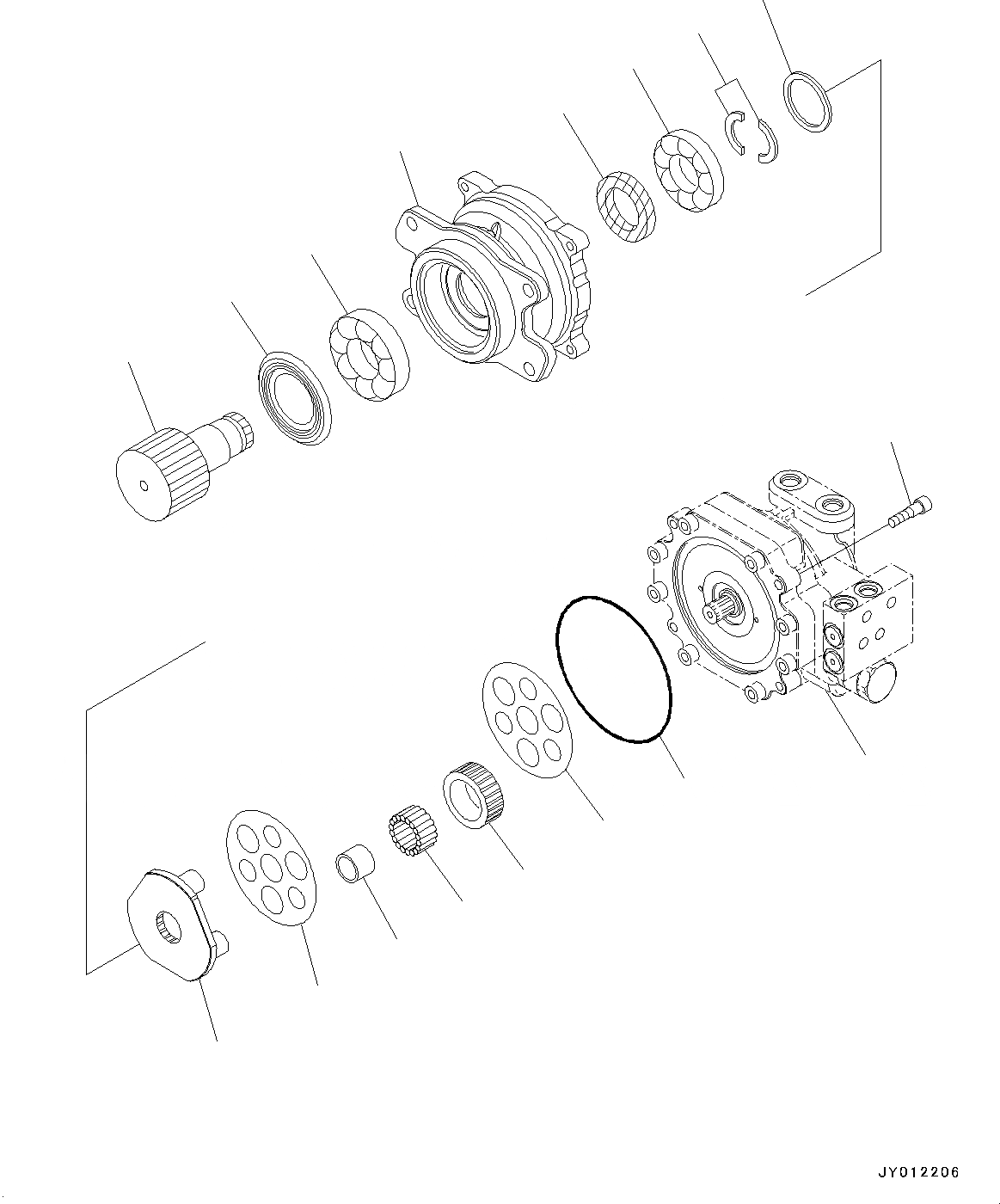 JY012206