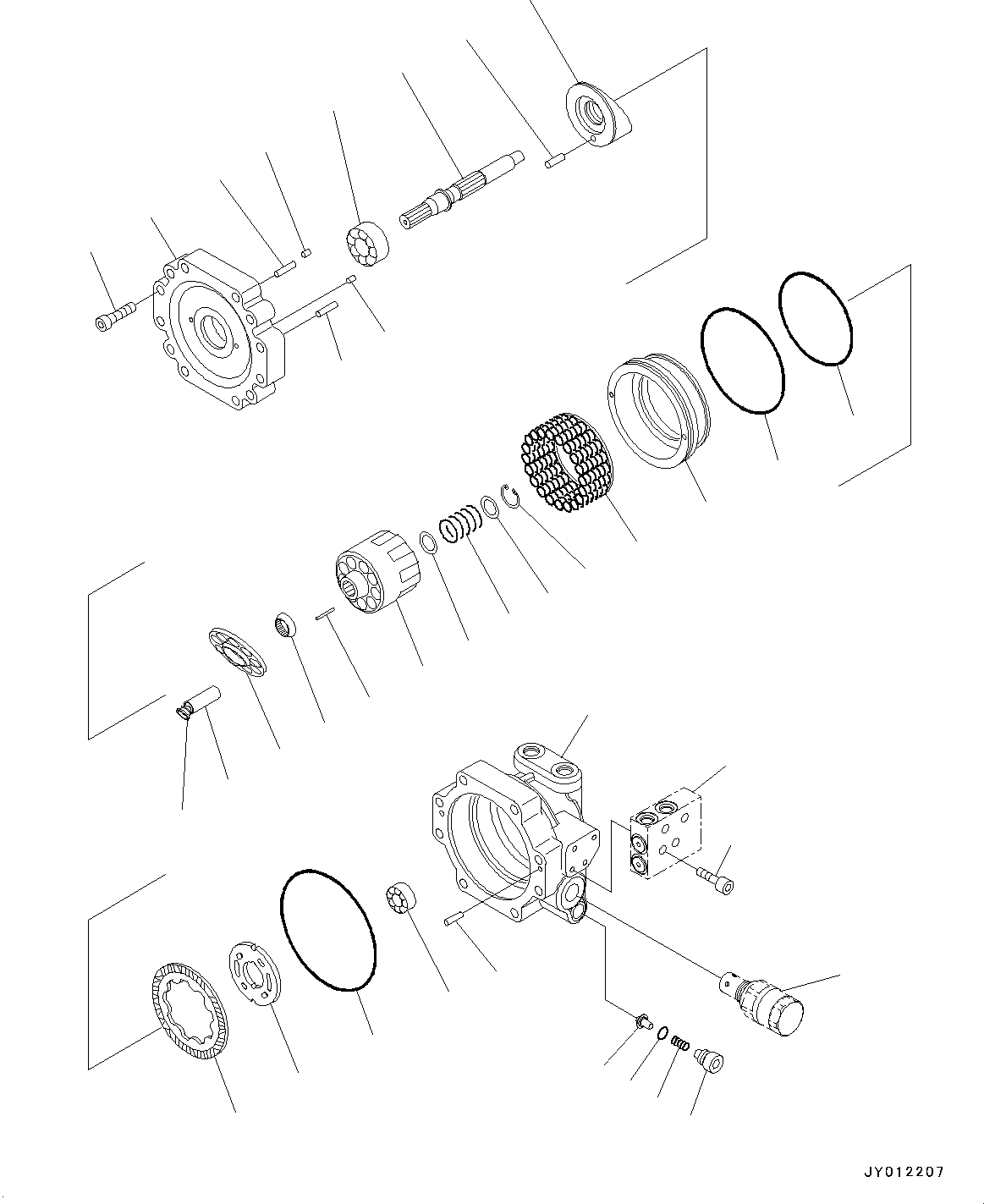 JY012207