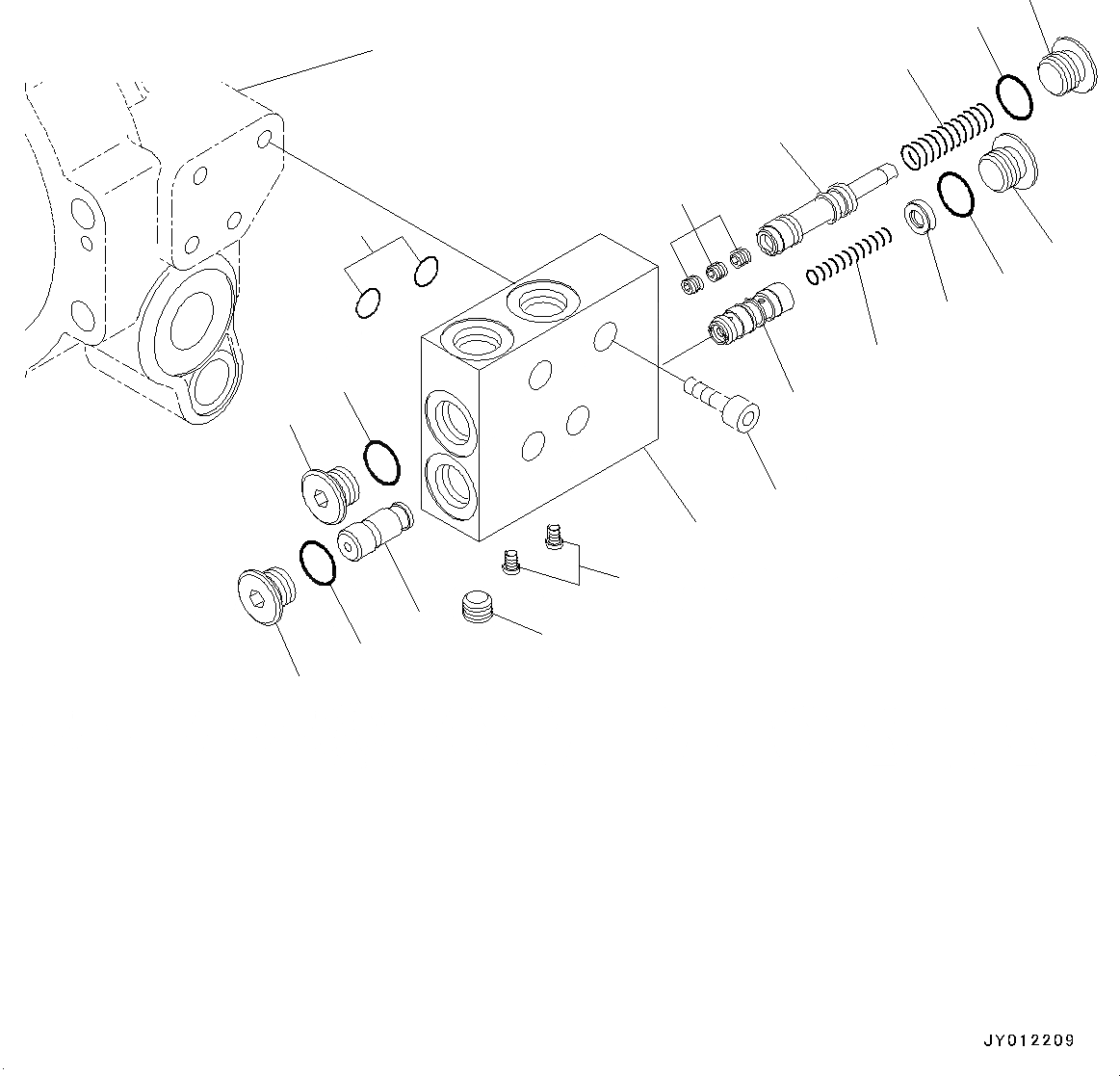 JY012209