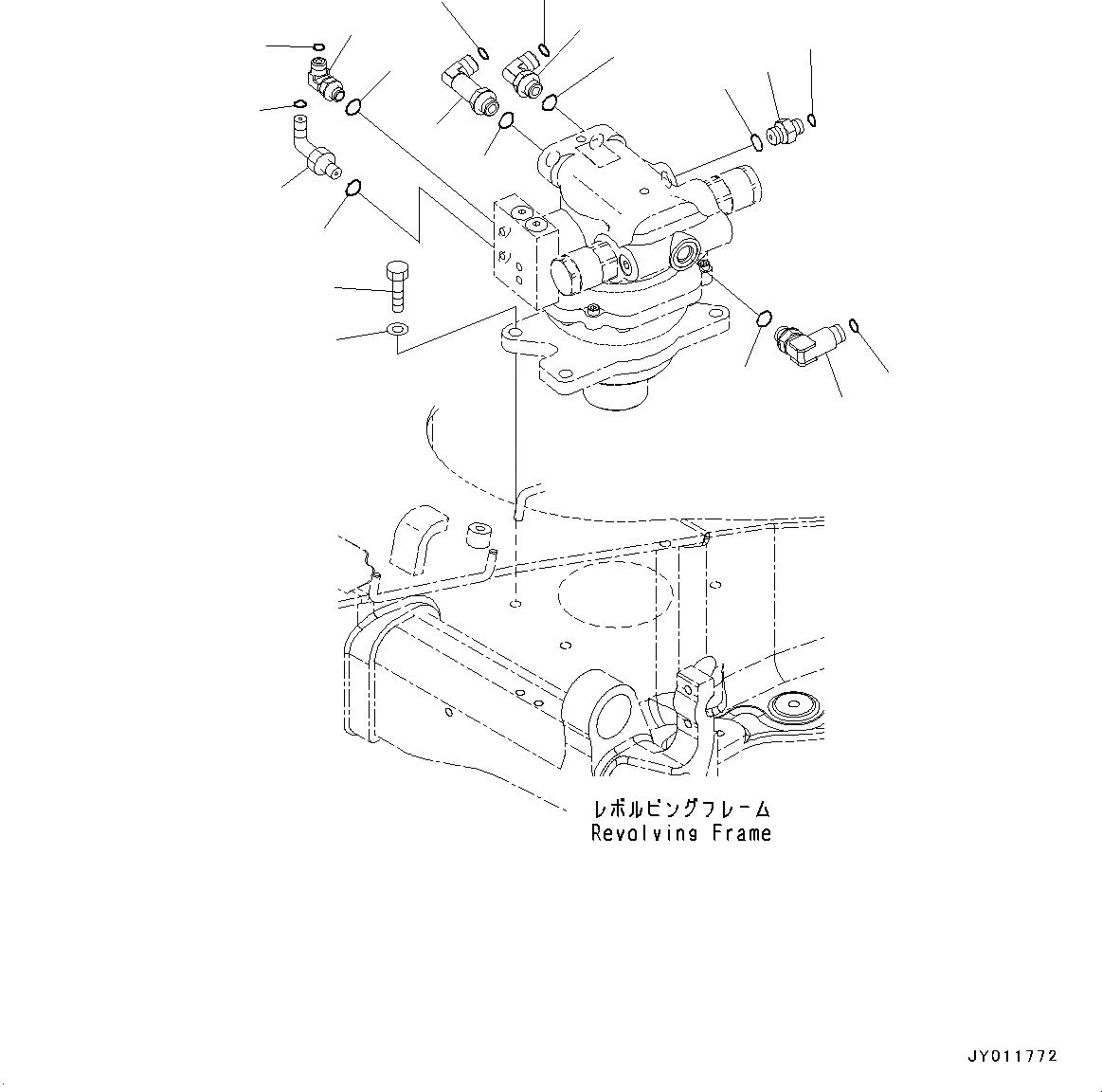 レボルビングフレーム
Revolving Frame

JY011772