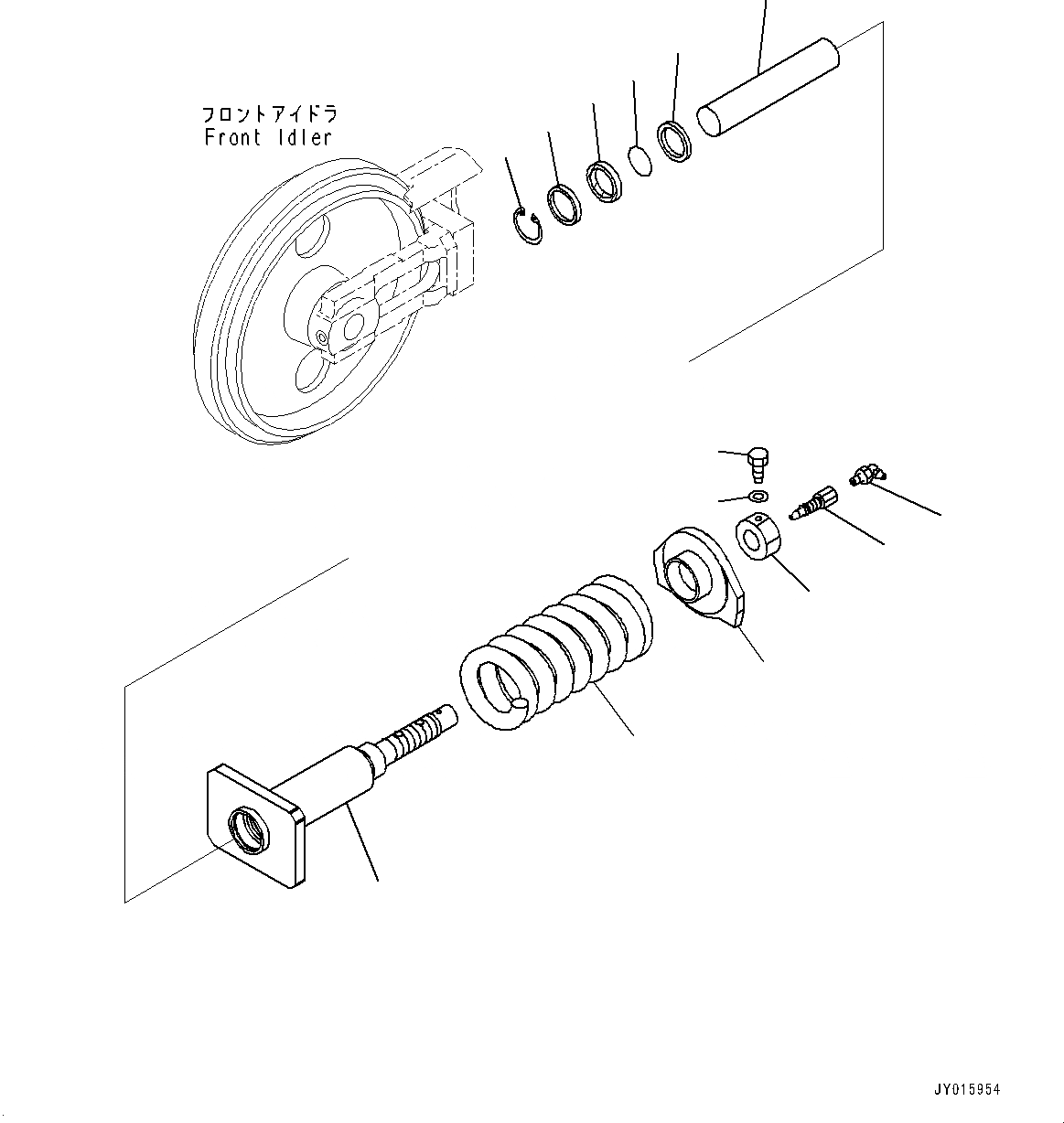 フロントアイドラ
Front Idler

JY015954