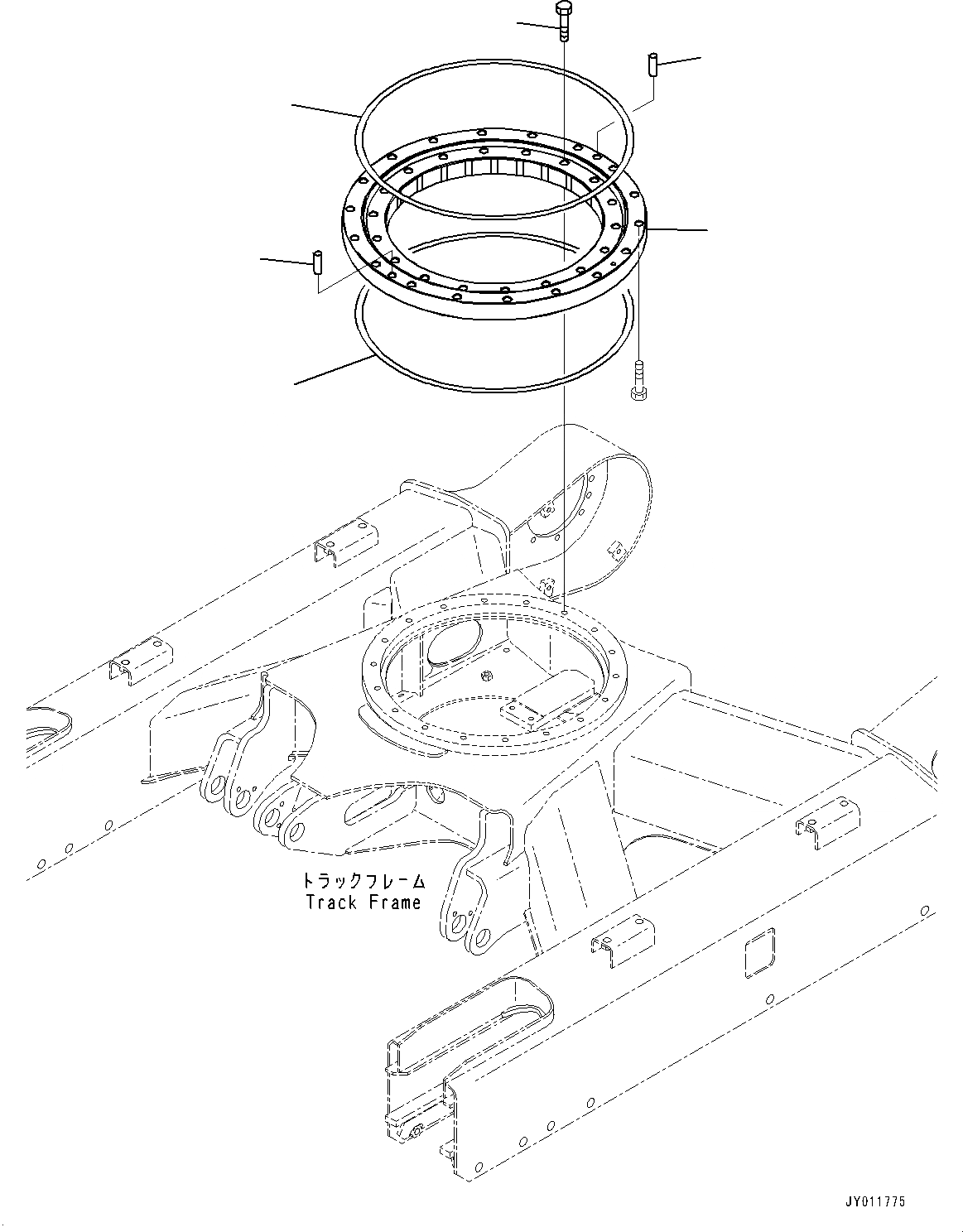 トラックフレーム
Track Frame

JY011775