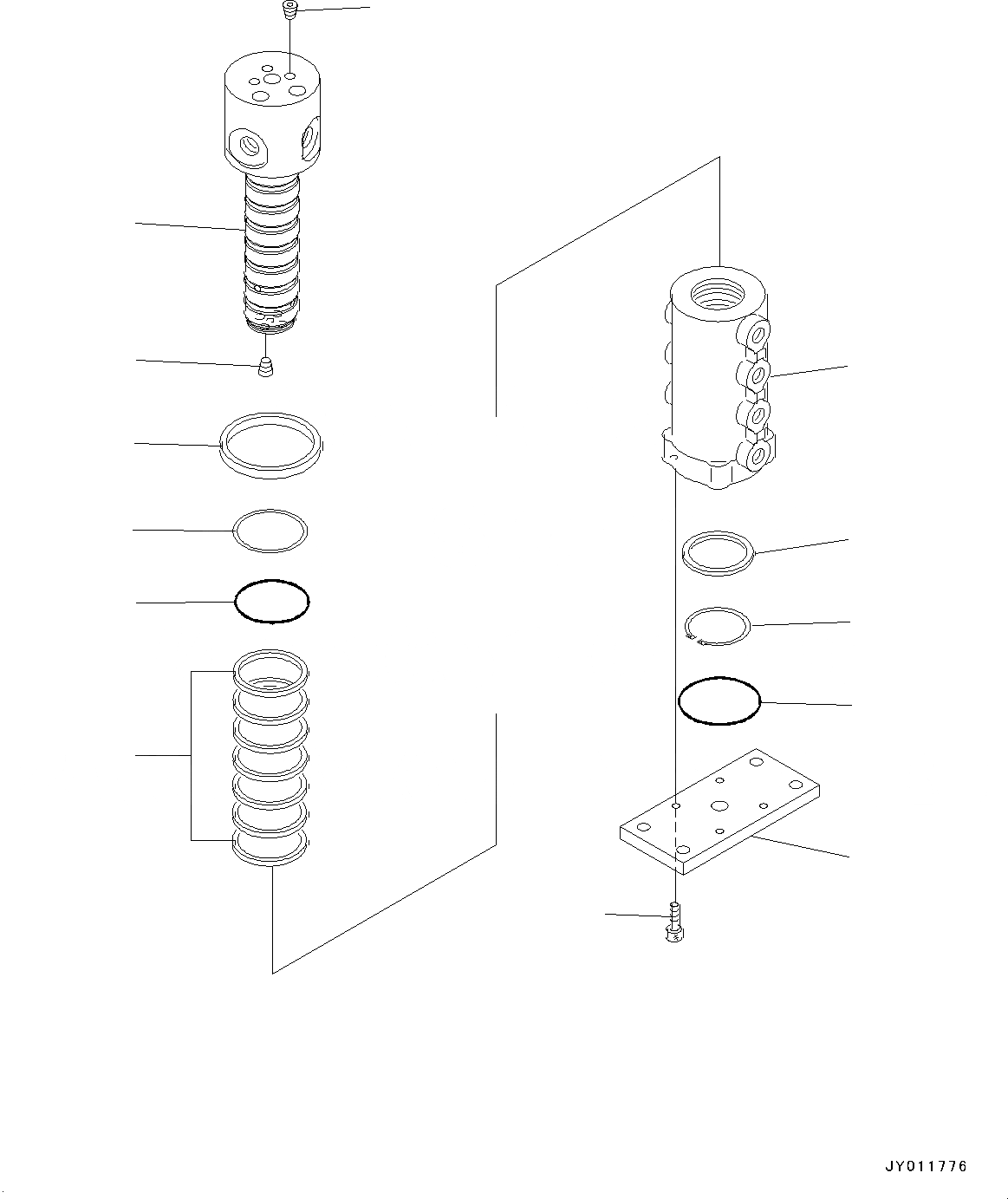 JY011776