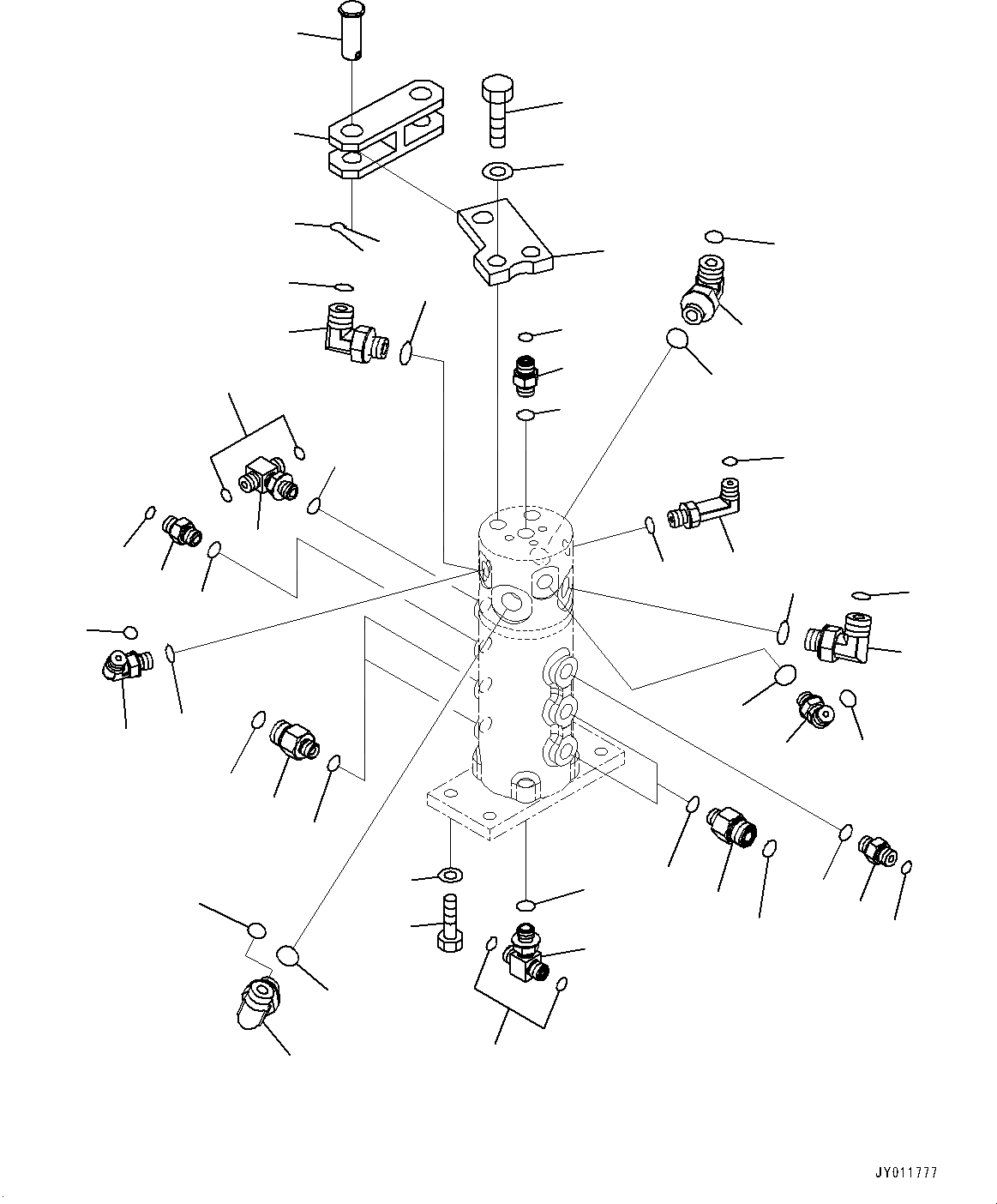 JY011777