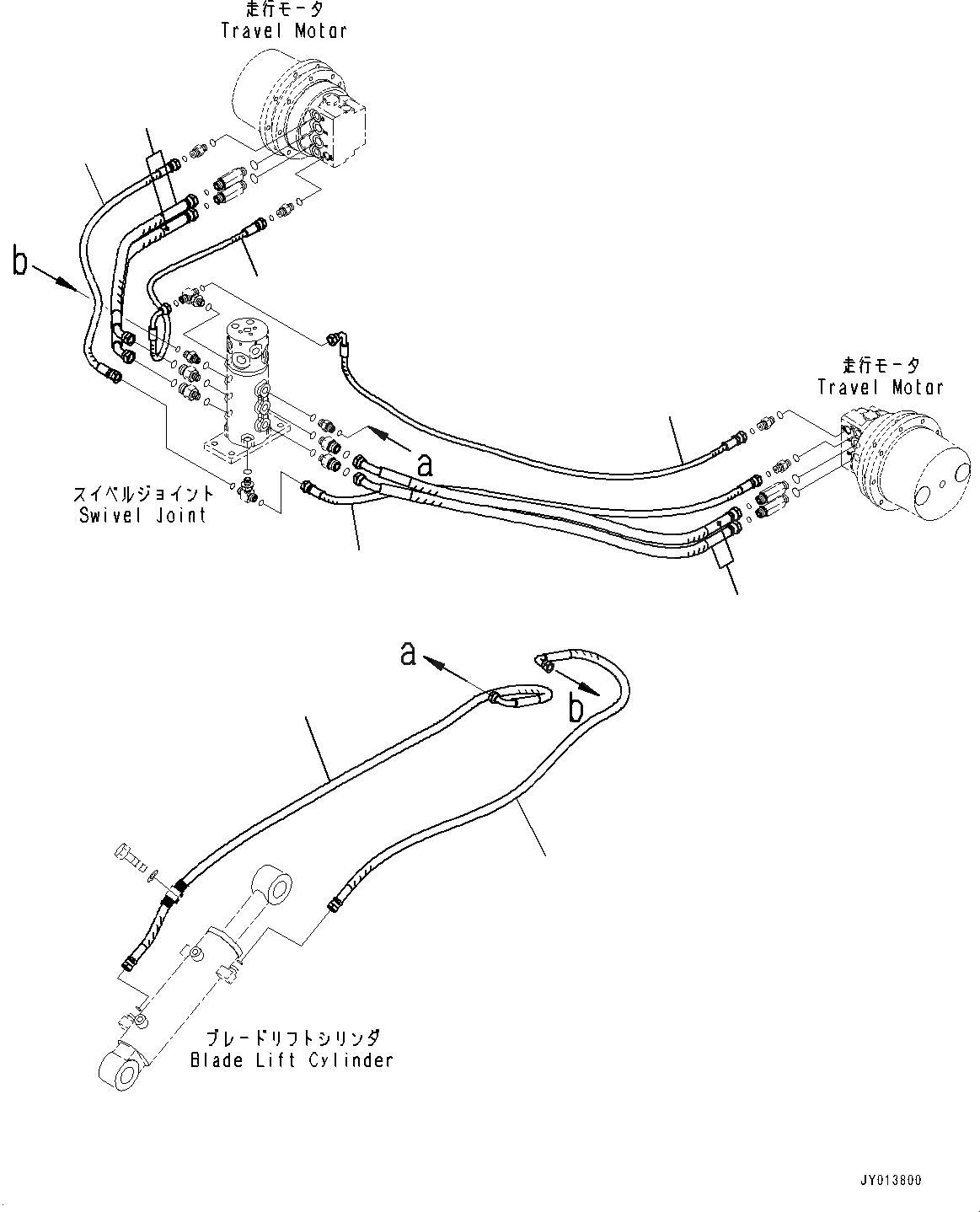 走行モータ
Travel Motor

b

走行モータ
Travel Motor

a

スイベルジョイント
Swivel Joint

a

b

ブレードリフトシリンダ
Blade Lift Cylinder

JY013800