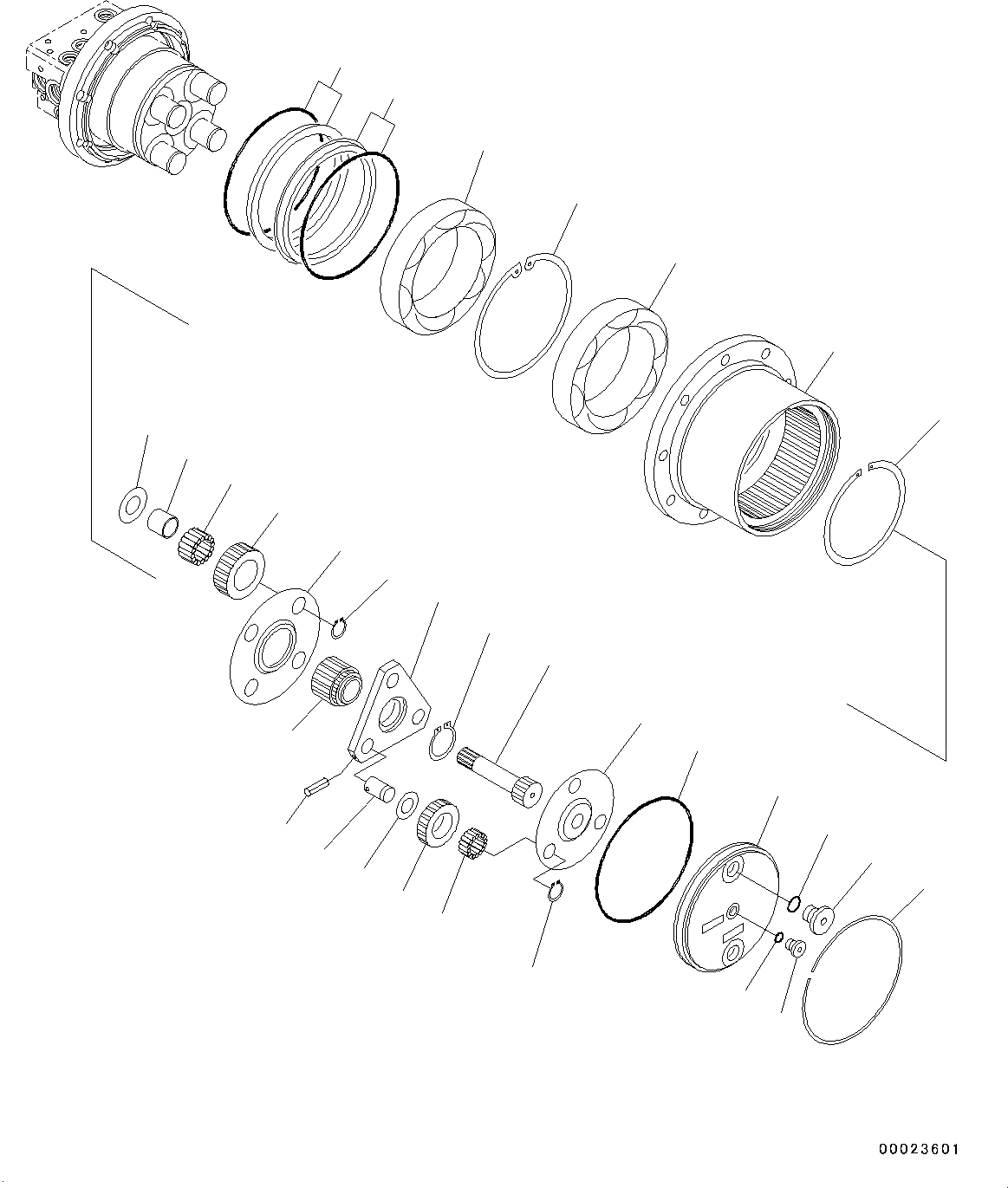 00023601