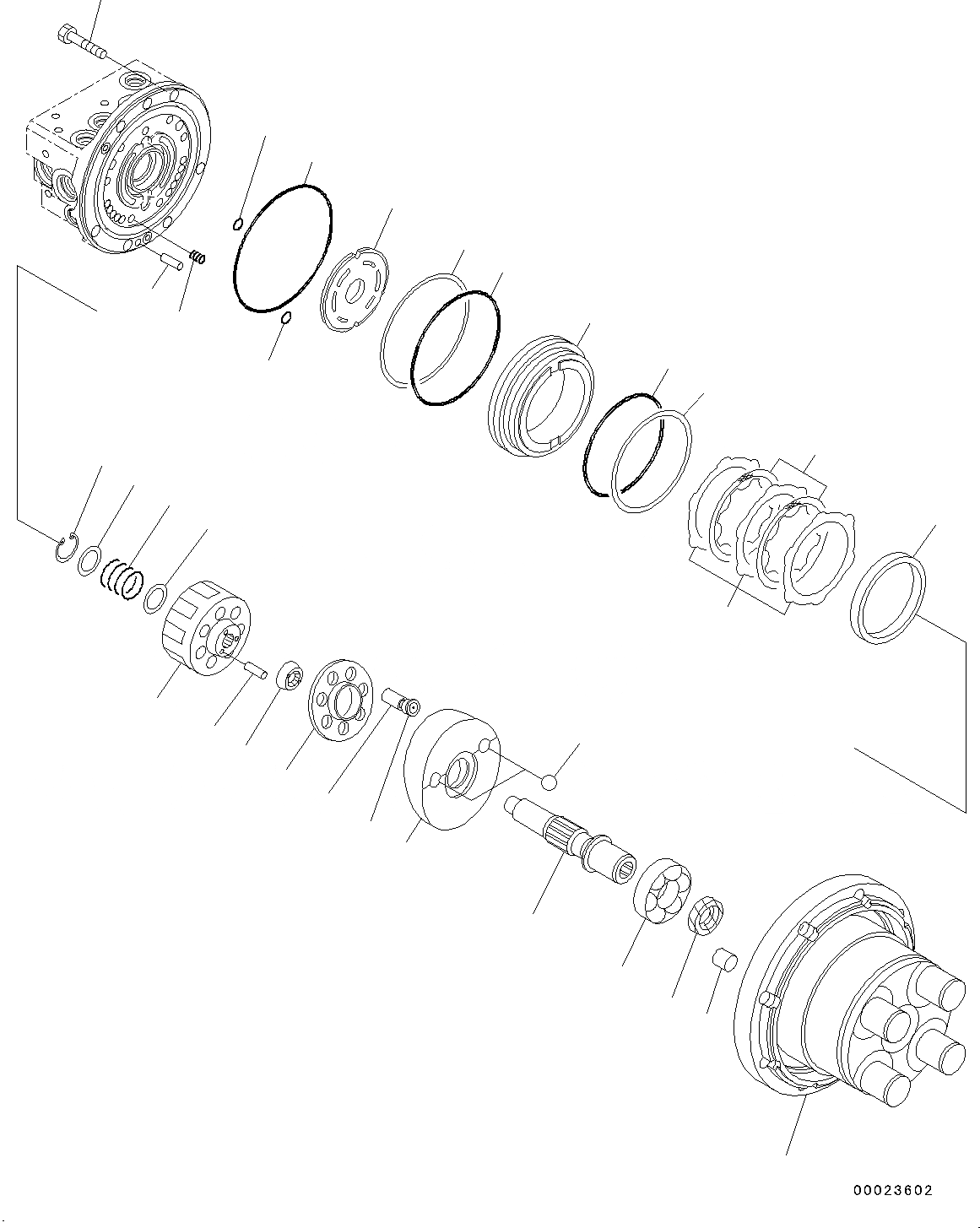 00023602