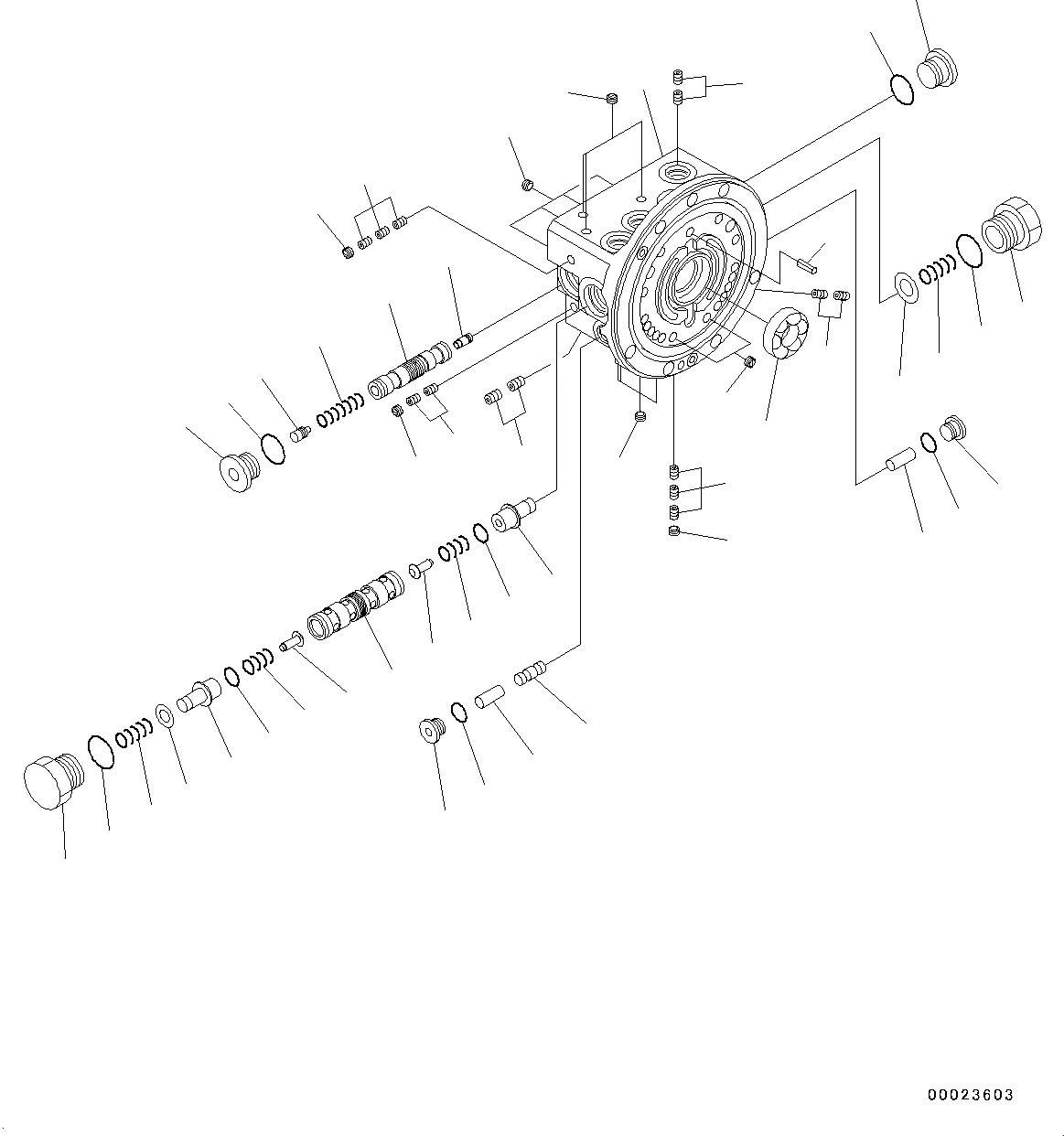 00023603