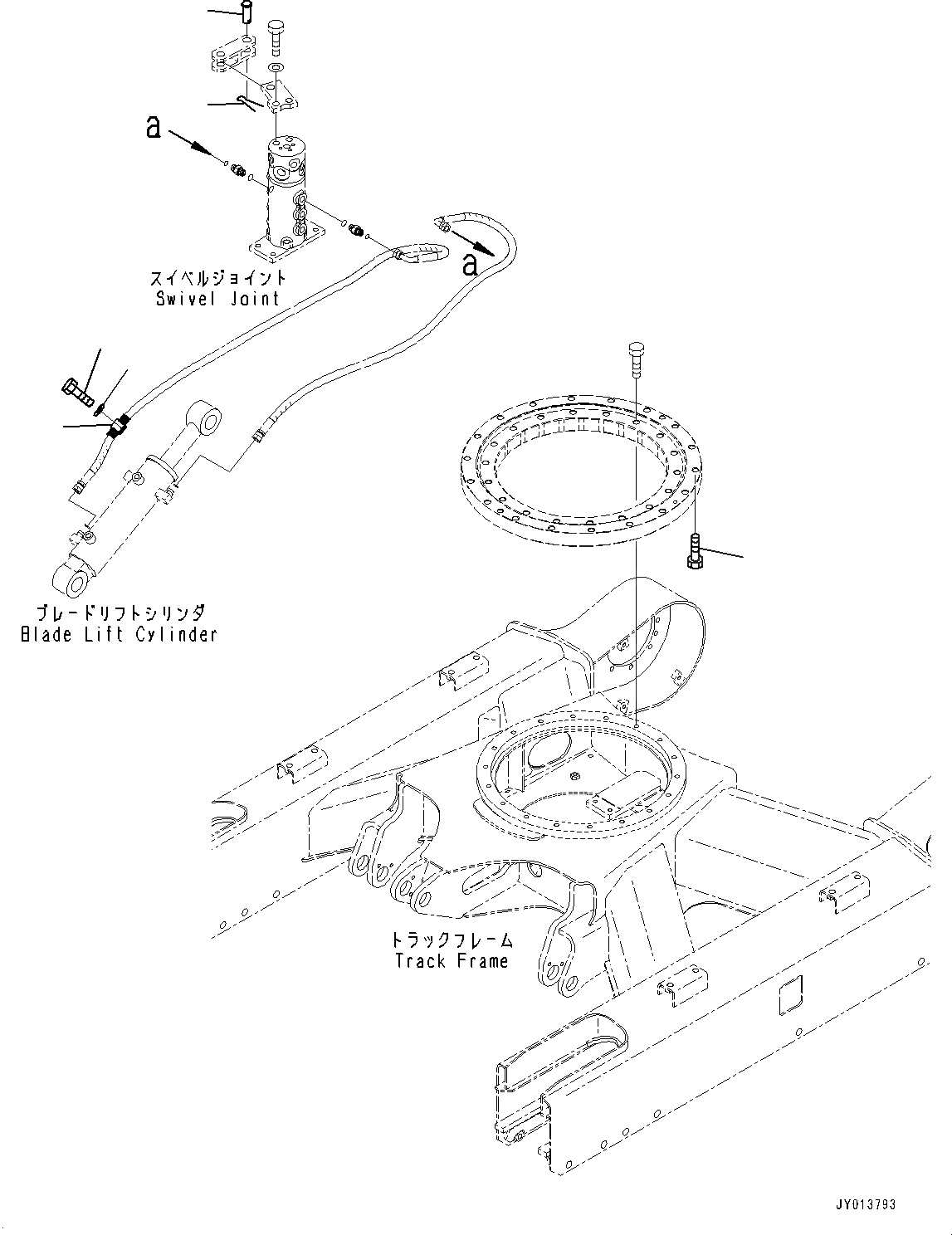 a

a

スイベルジョイント
Swivel Joint

ブレードリフトシリンダ
Blade Lift Cylinder

トラックフレーム
Track Frame

JY013793