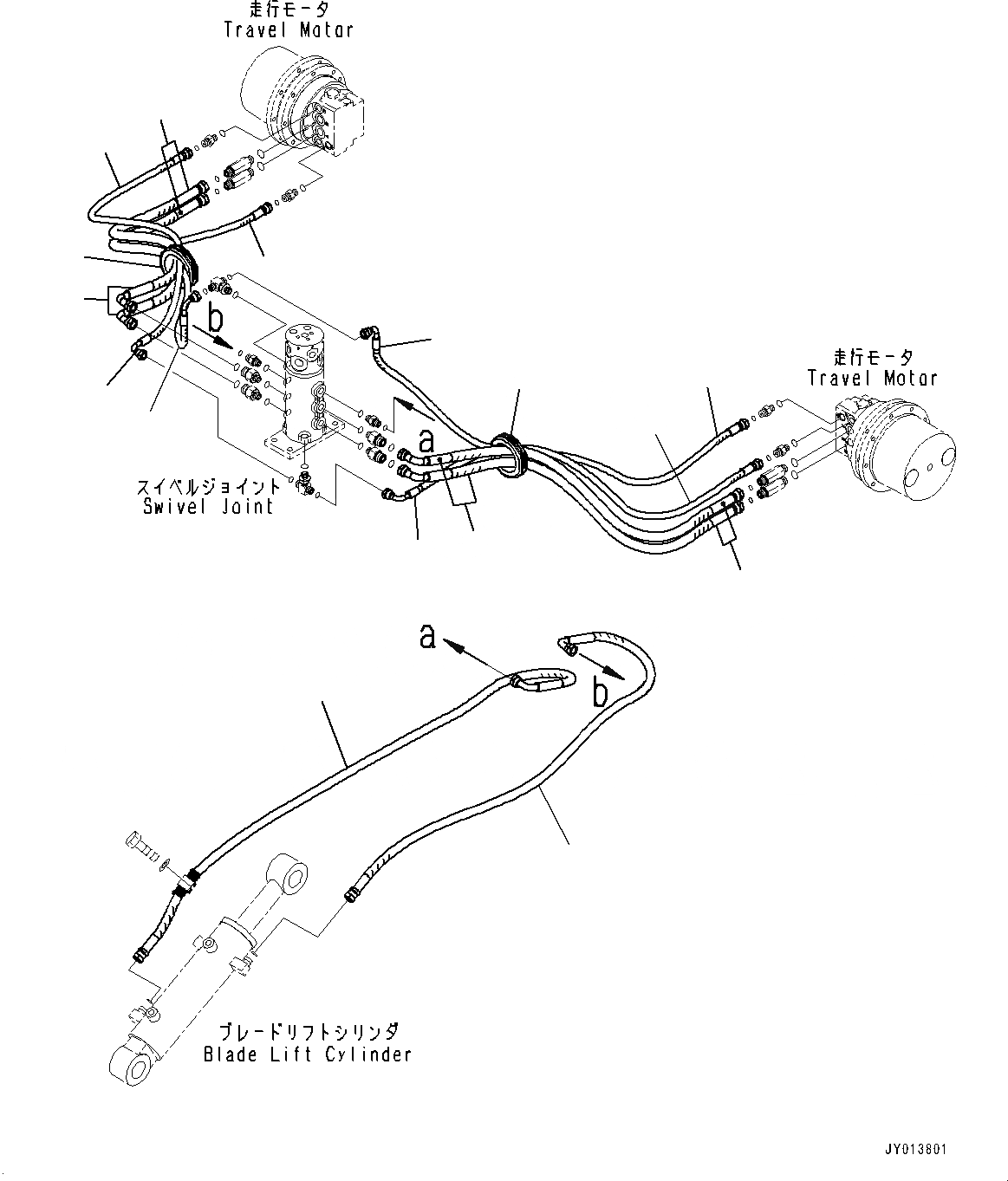 走行モータ
Travel Motor

b

走行モータ
Travel Motor

a

スイベルジョイント
Swivel Joint

a

b

ブレードリフトシリンダ
Blade Lift Cylinder

JY013801