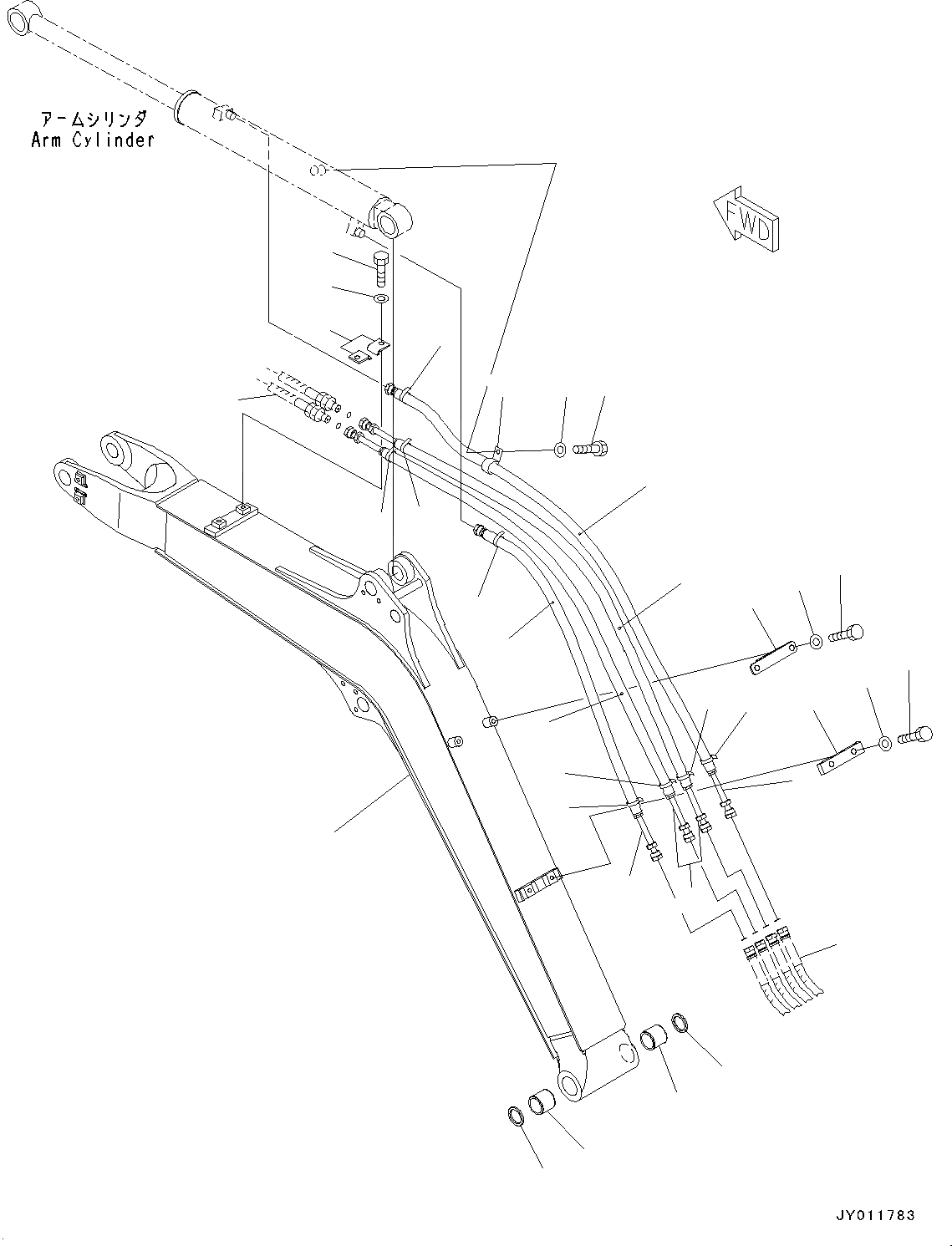 アームシリンダ
Arm Cylinder

FWD

JY011783