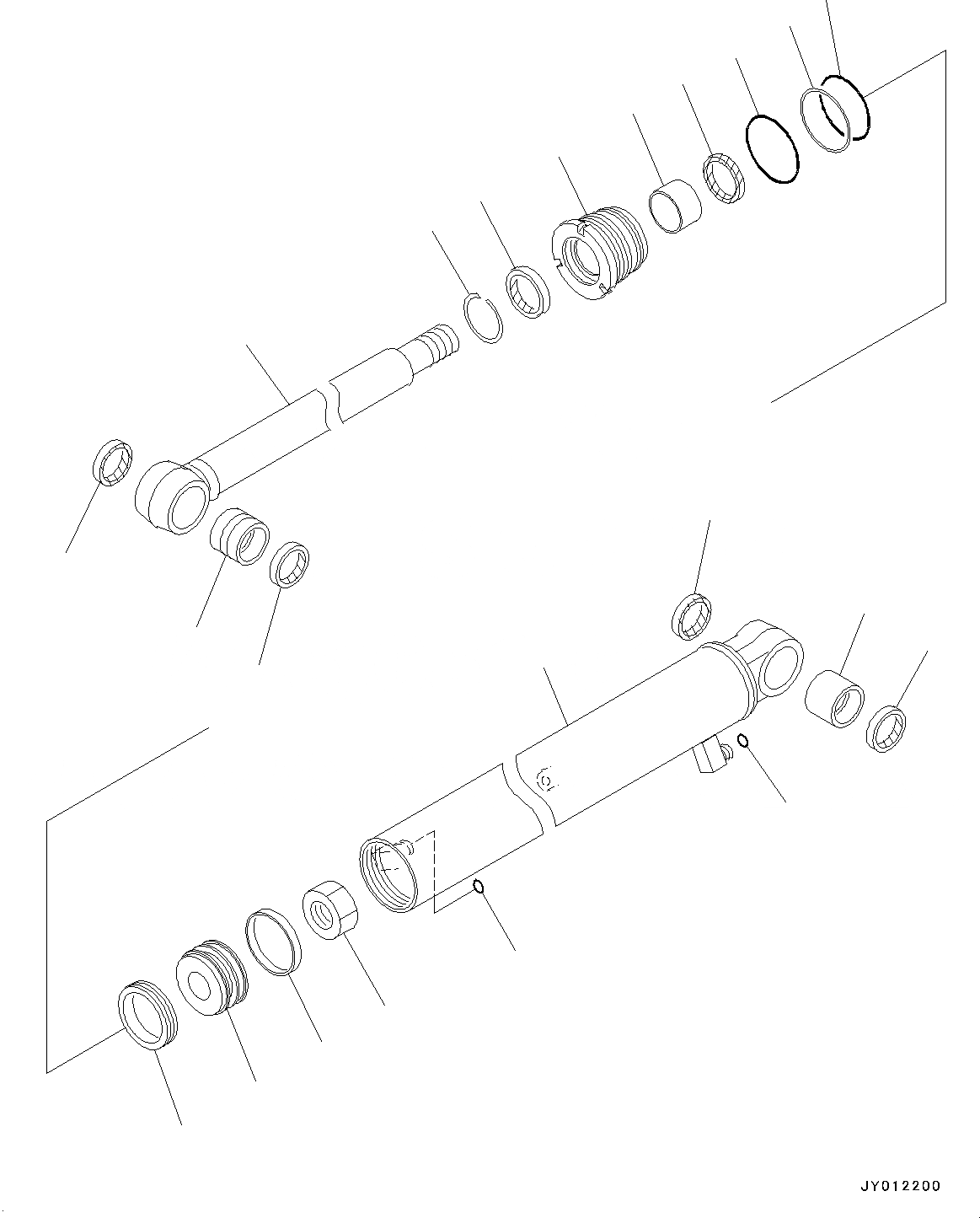 JY012200