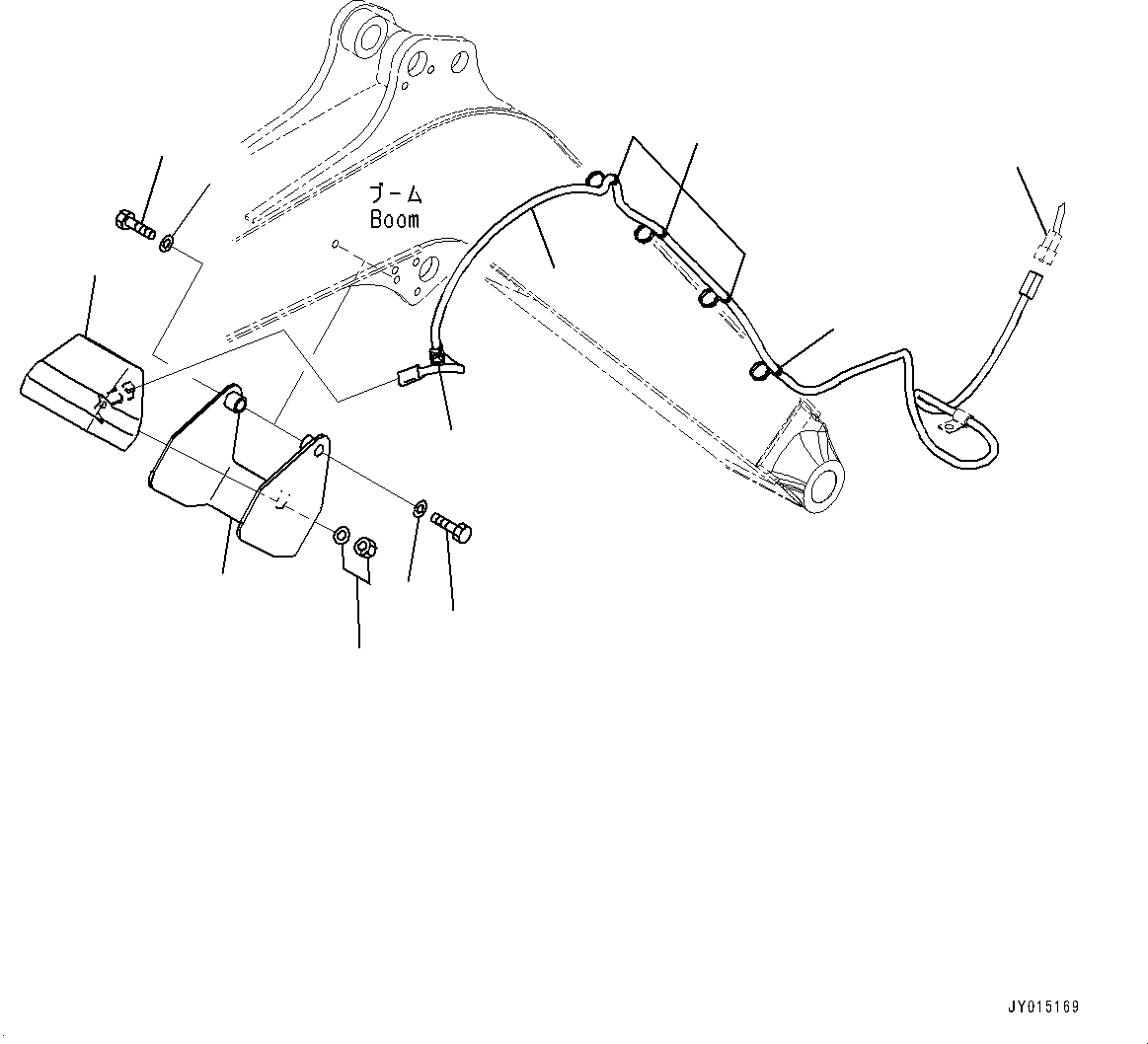 ブーム
Boom

JY015169