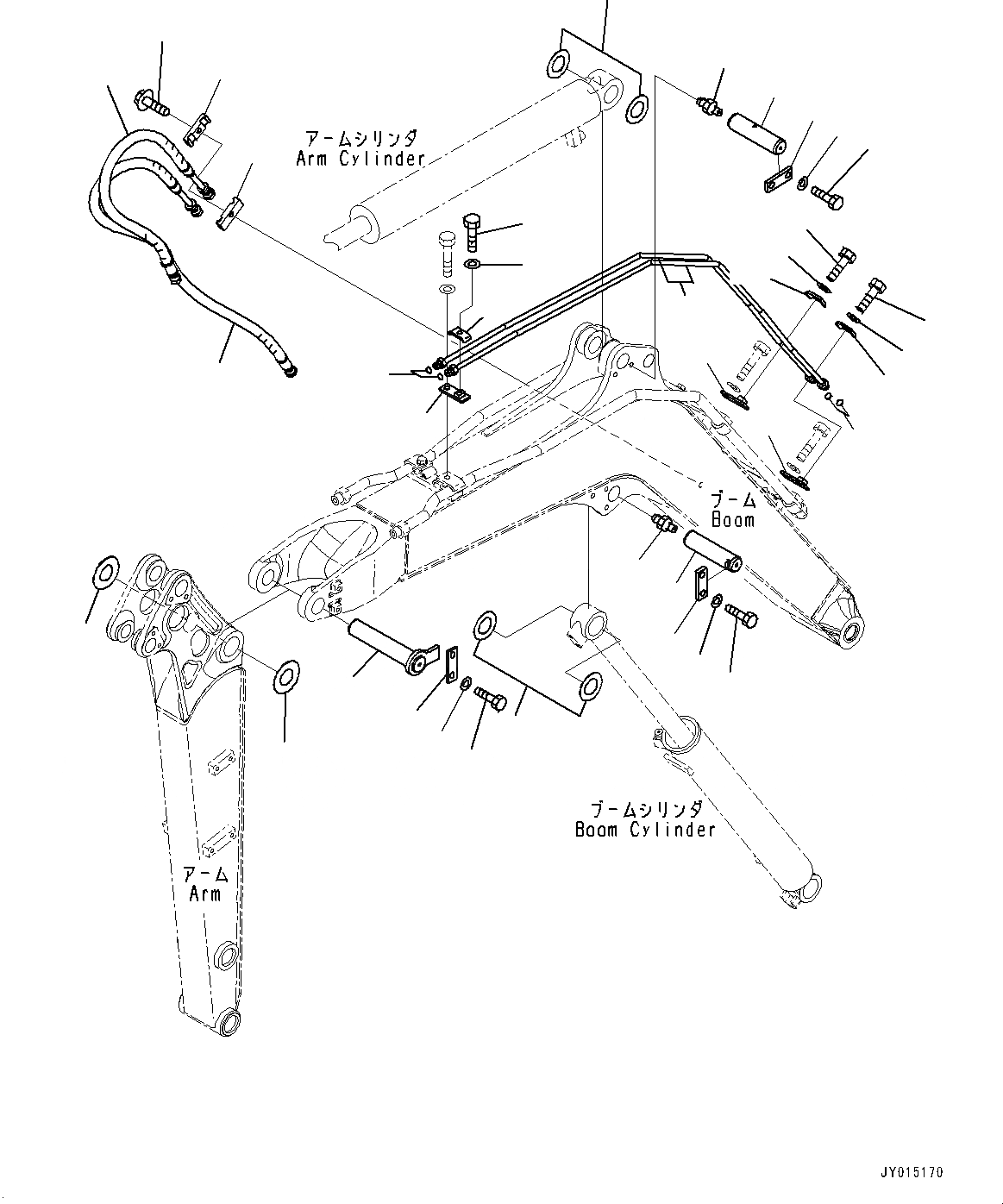 アームシリンダ
Arm Cylinder

ブーム
Boom

ブームシリンダ
Boom Cylinder

アーム
Arm

JY015170