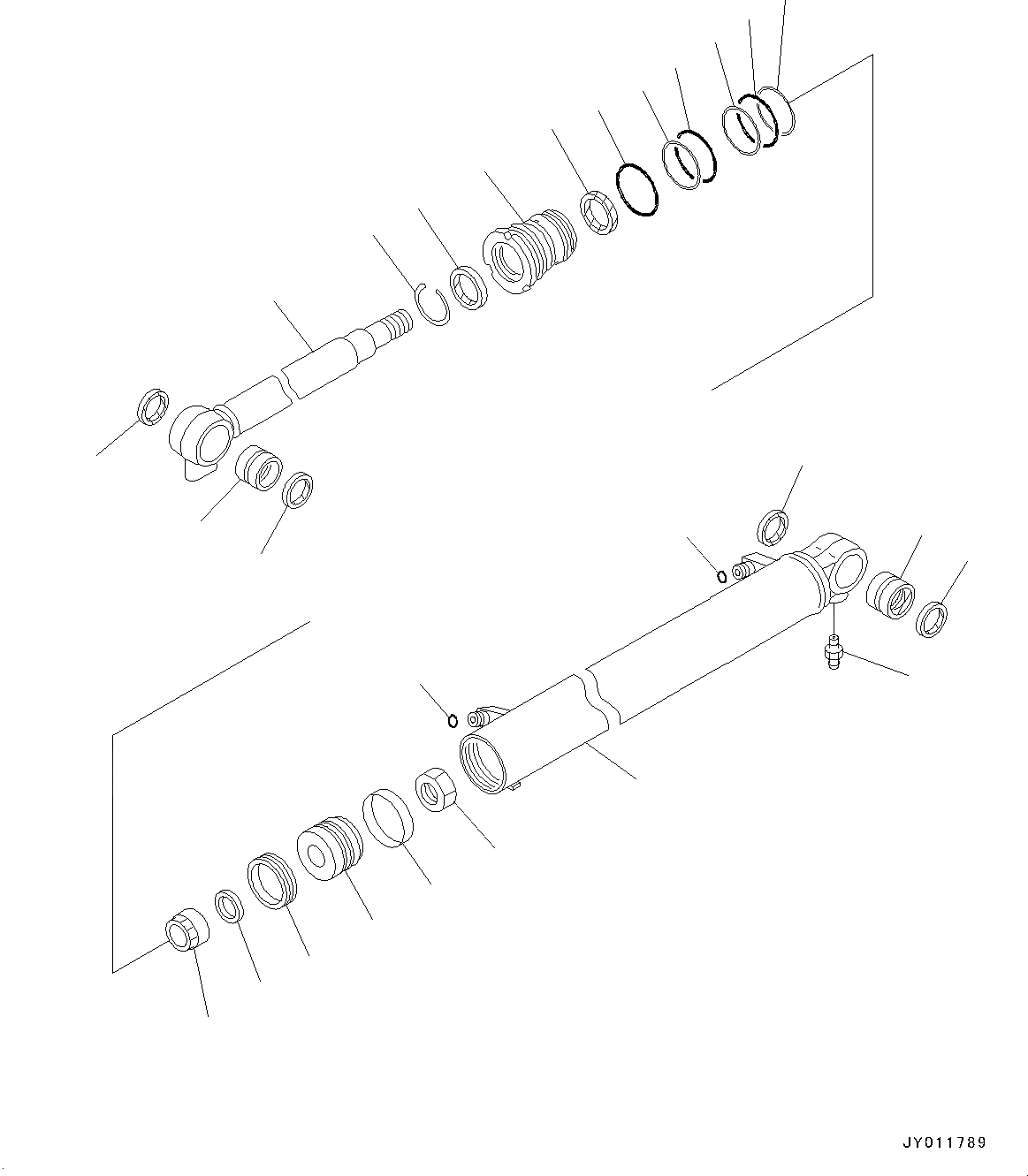 JY011789