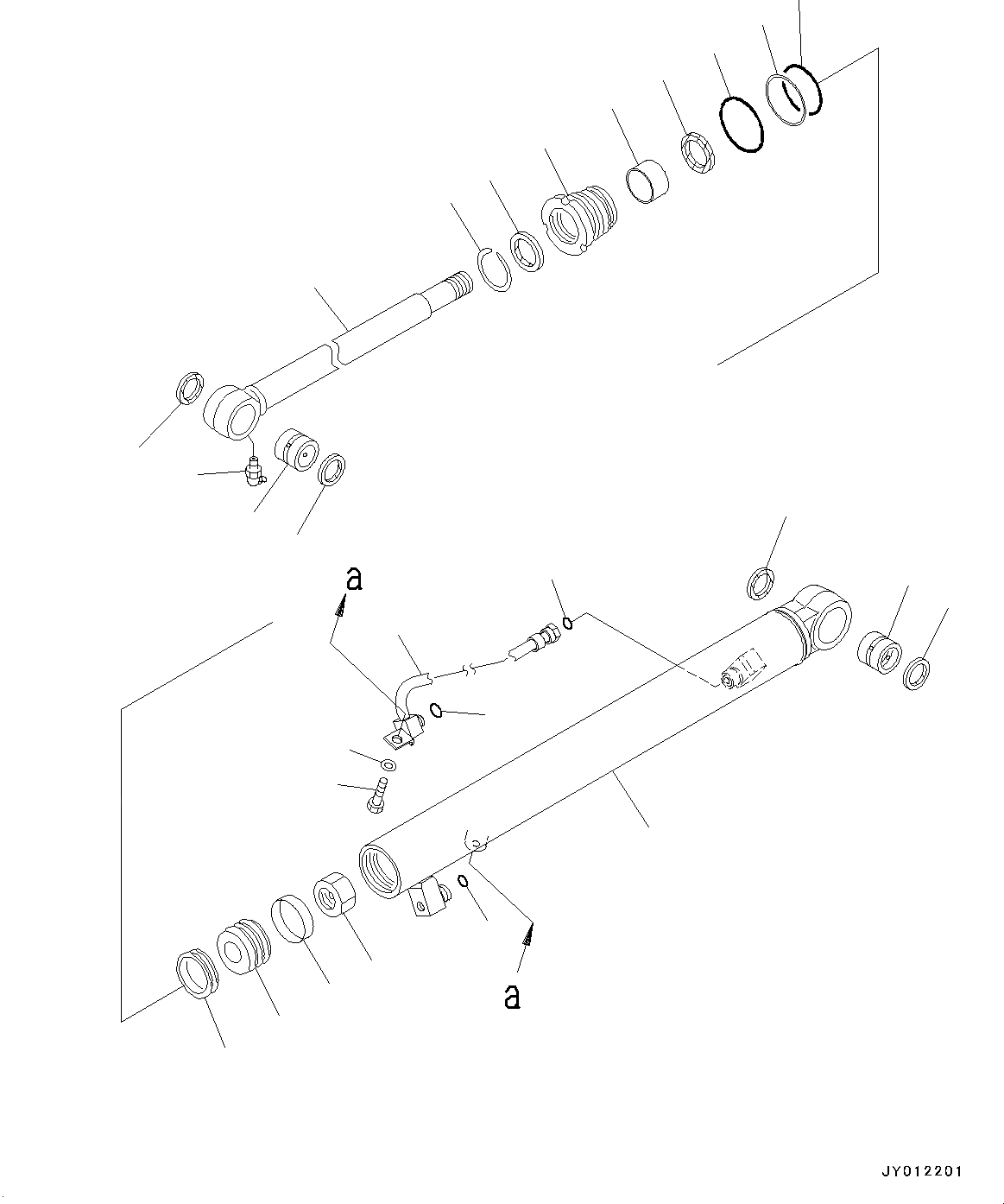 a

a

JY012201