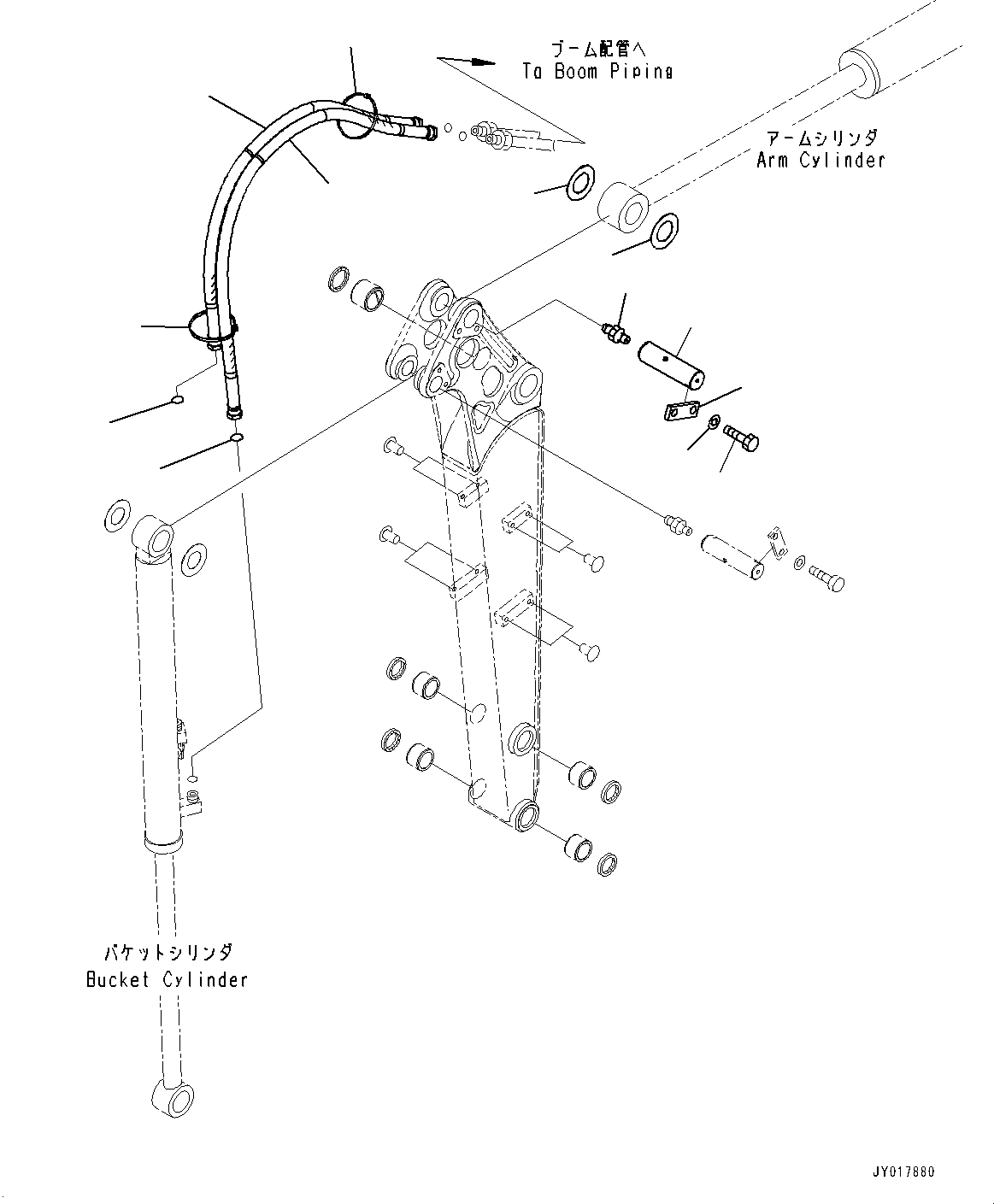 ブーム配管へ
To Boom Piping

アームシリンダ
Arm Cylinder

バケットシリンダ
Bucket Cylinder

JY017880