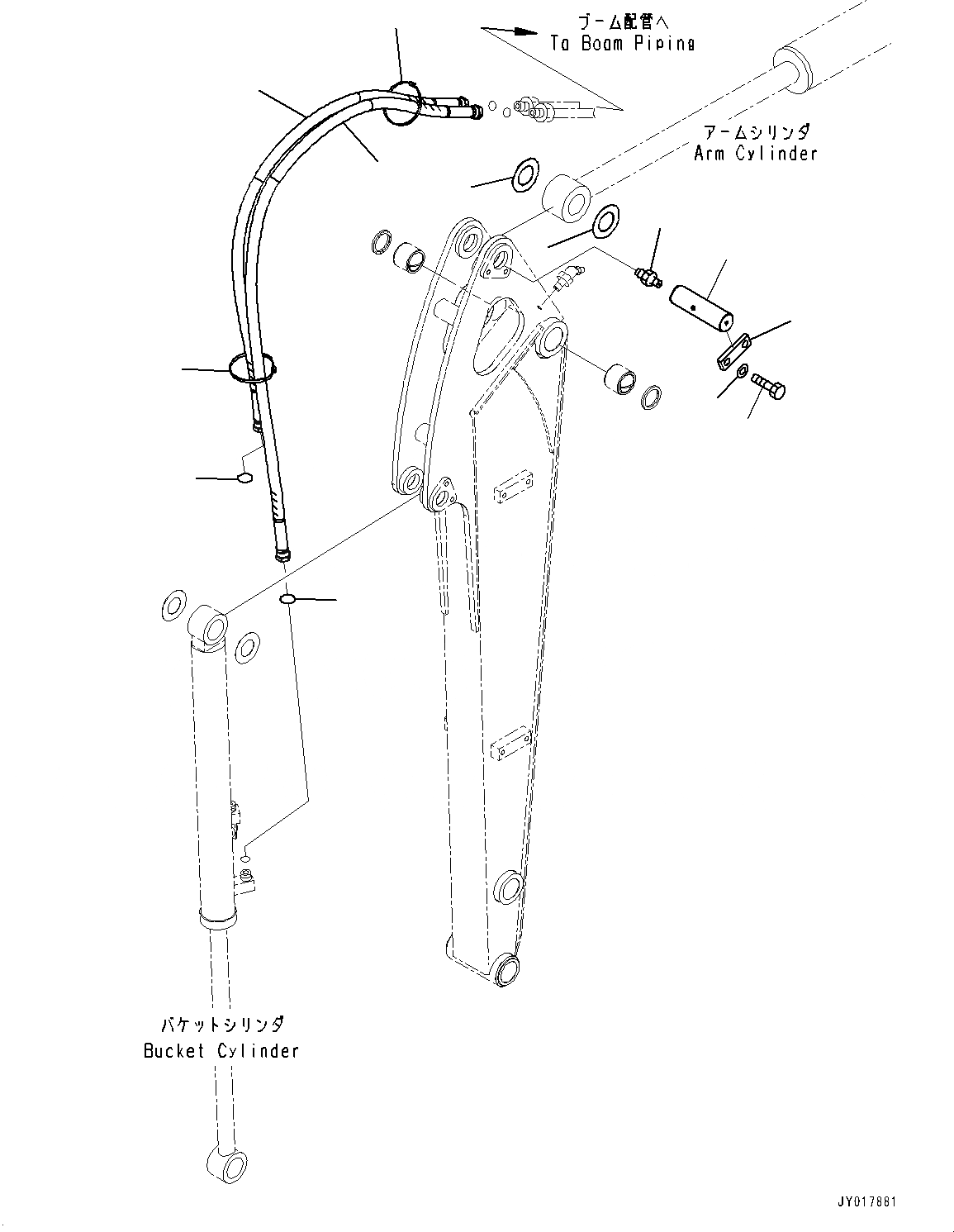 ブーム配管へ
To Boom Piping

アームシリンダ
Arm Cylinder

バケットシリンダ
Bucket Cylinder

JY017881