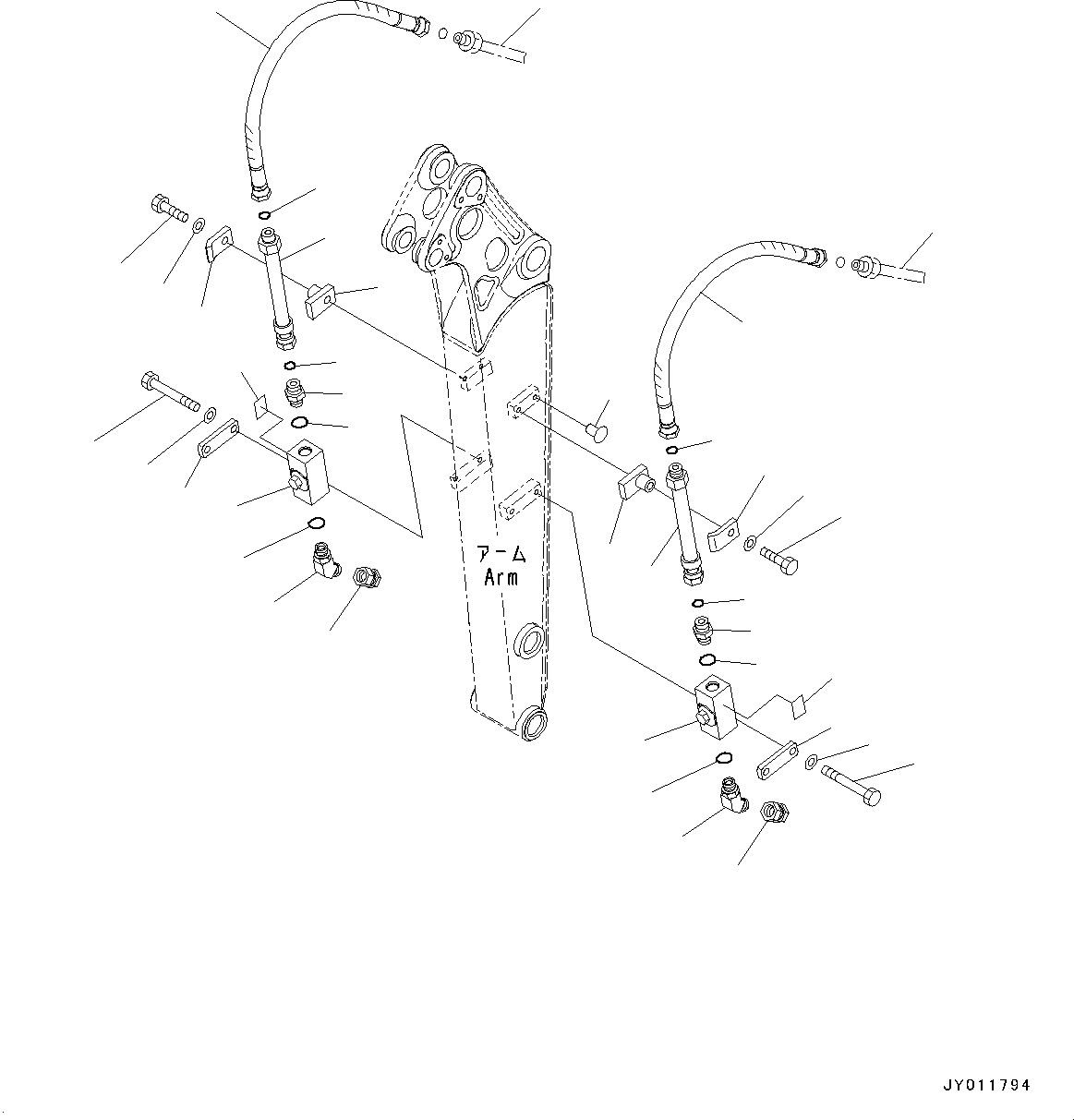 アーム
Arm

JY011794