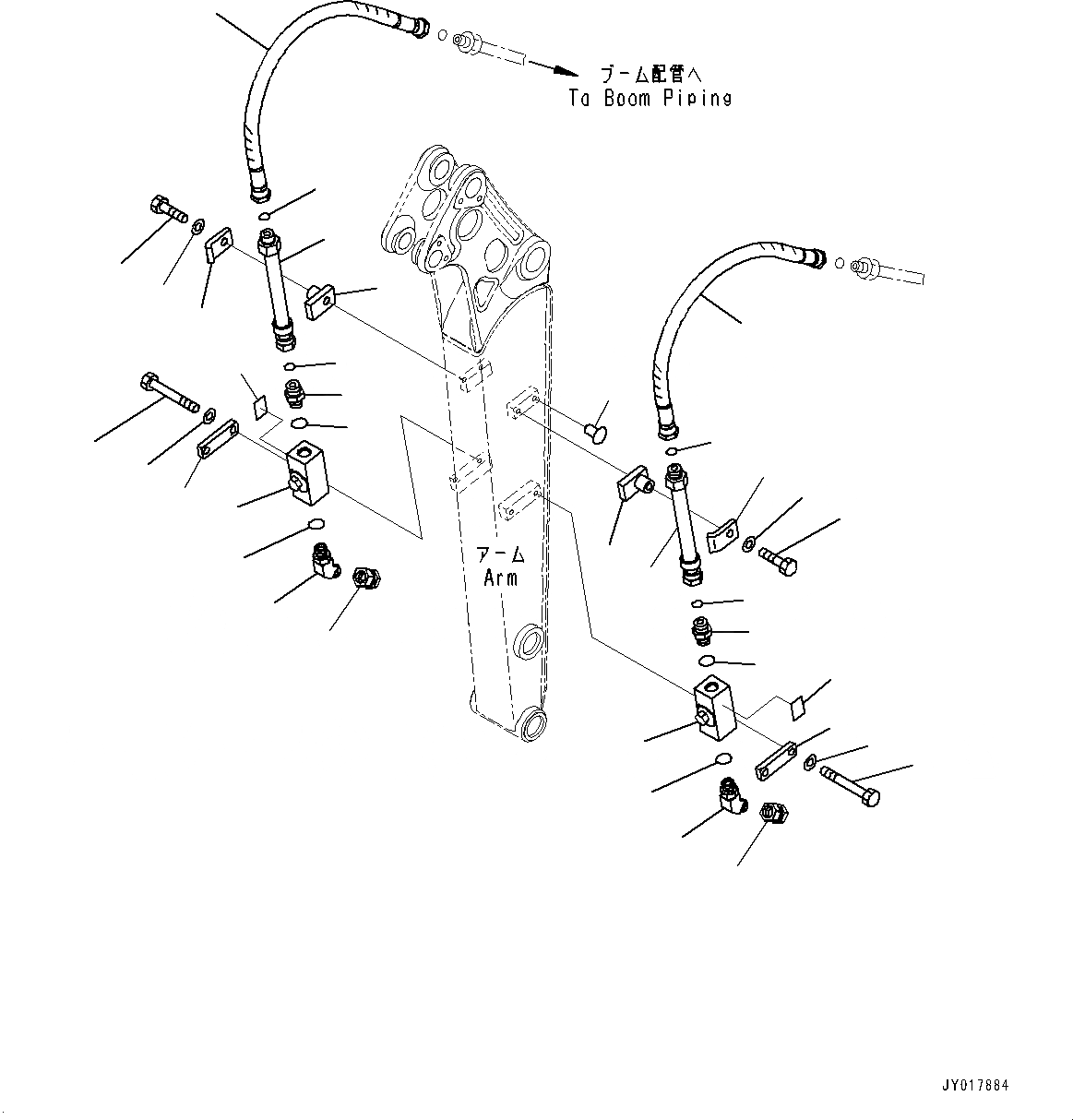 ブーム配管へ
To Boom Piping

アーム
Arm

JY017884