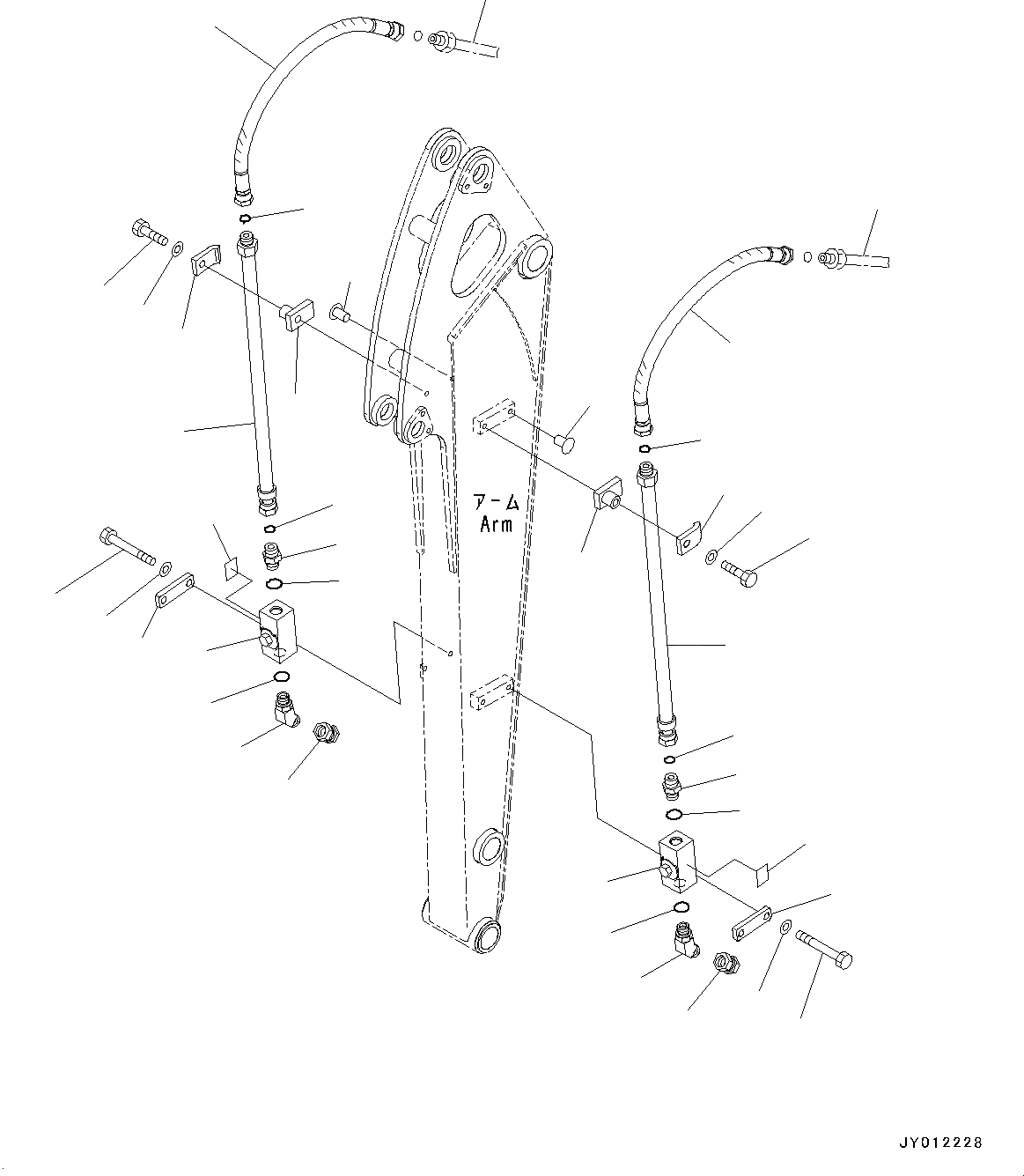 アーム
Arm

JY012228