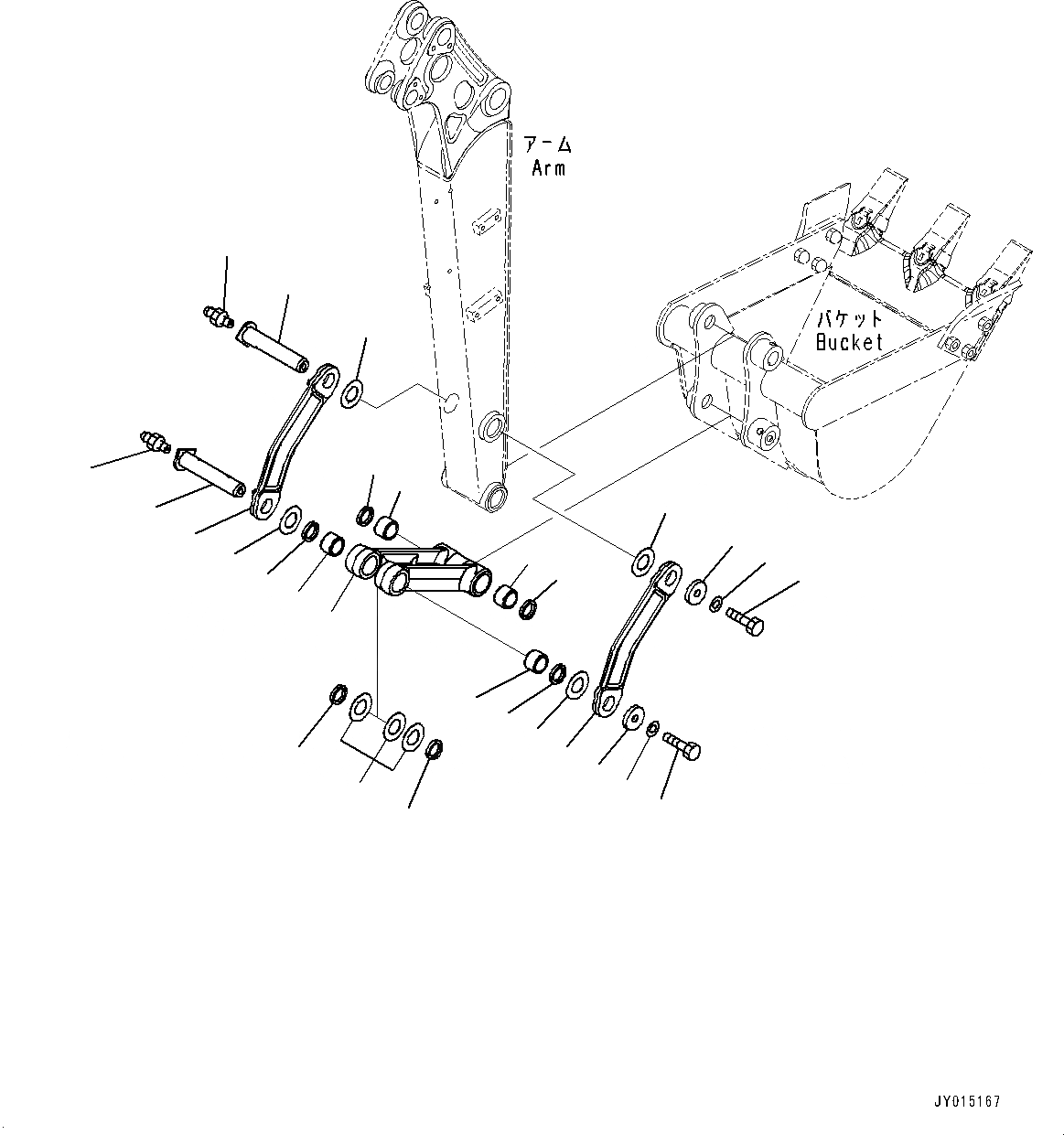 アーム
Arm

バケット
Bucket

JY015167