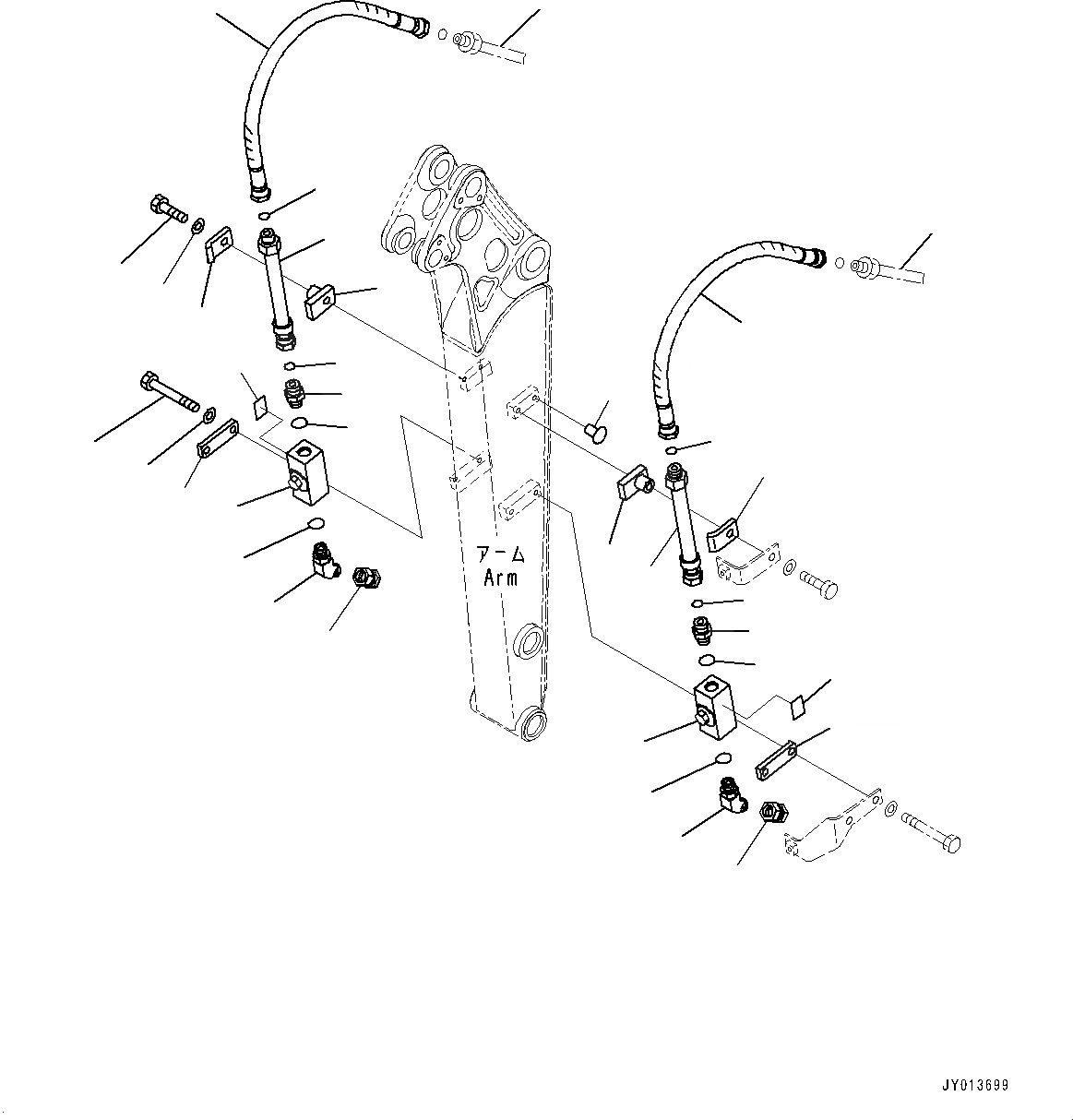 アーム
Arm

JY013699