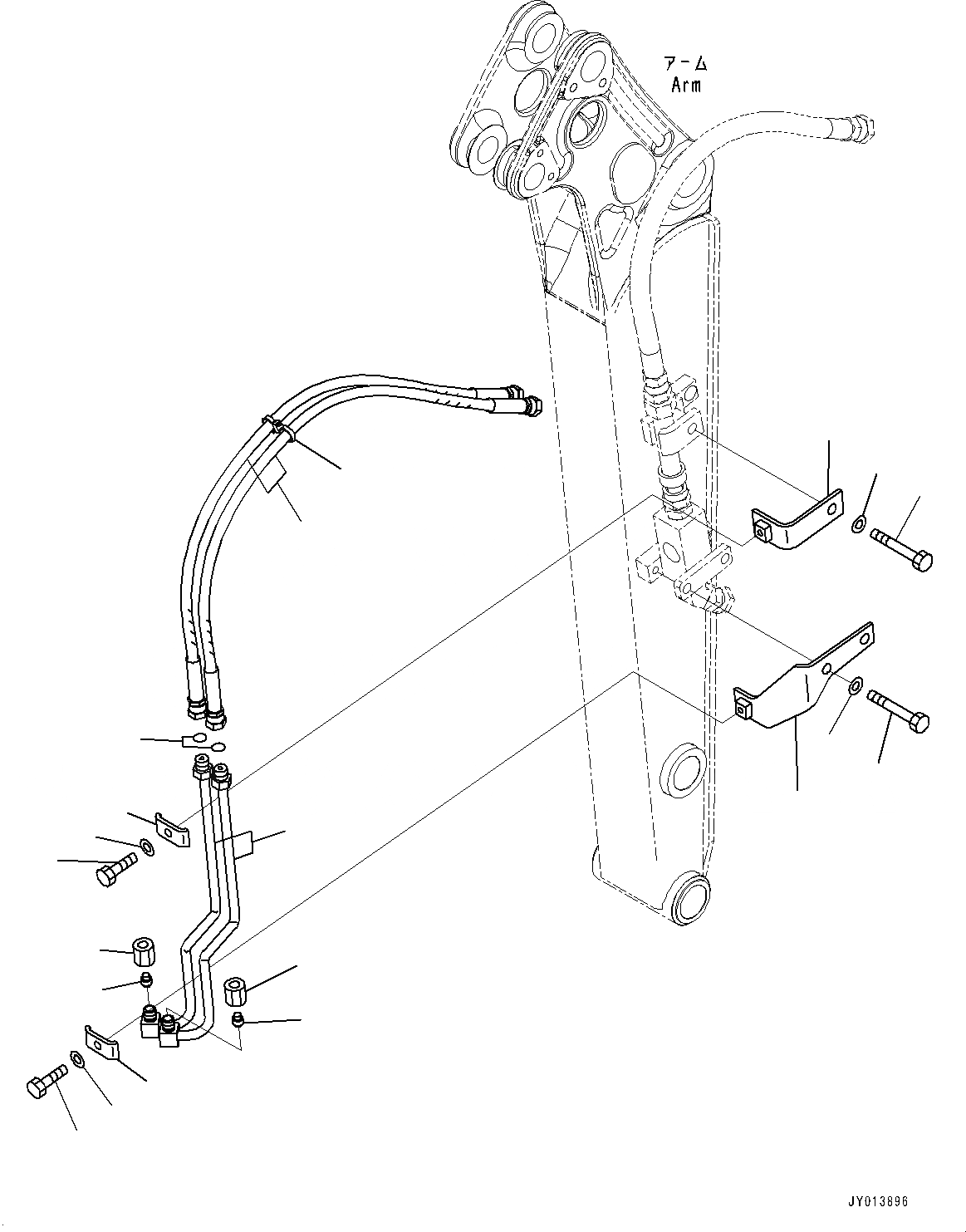 アーム
Arm

JY013896