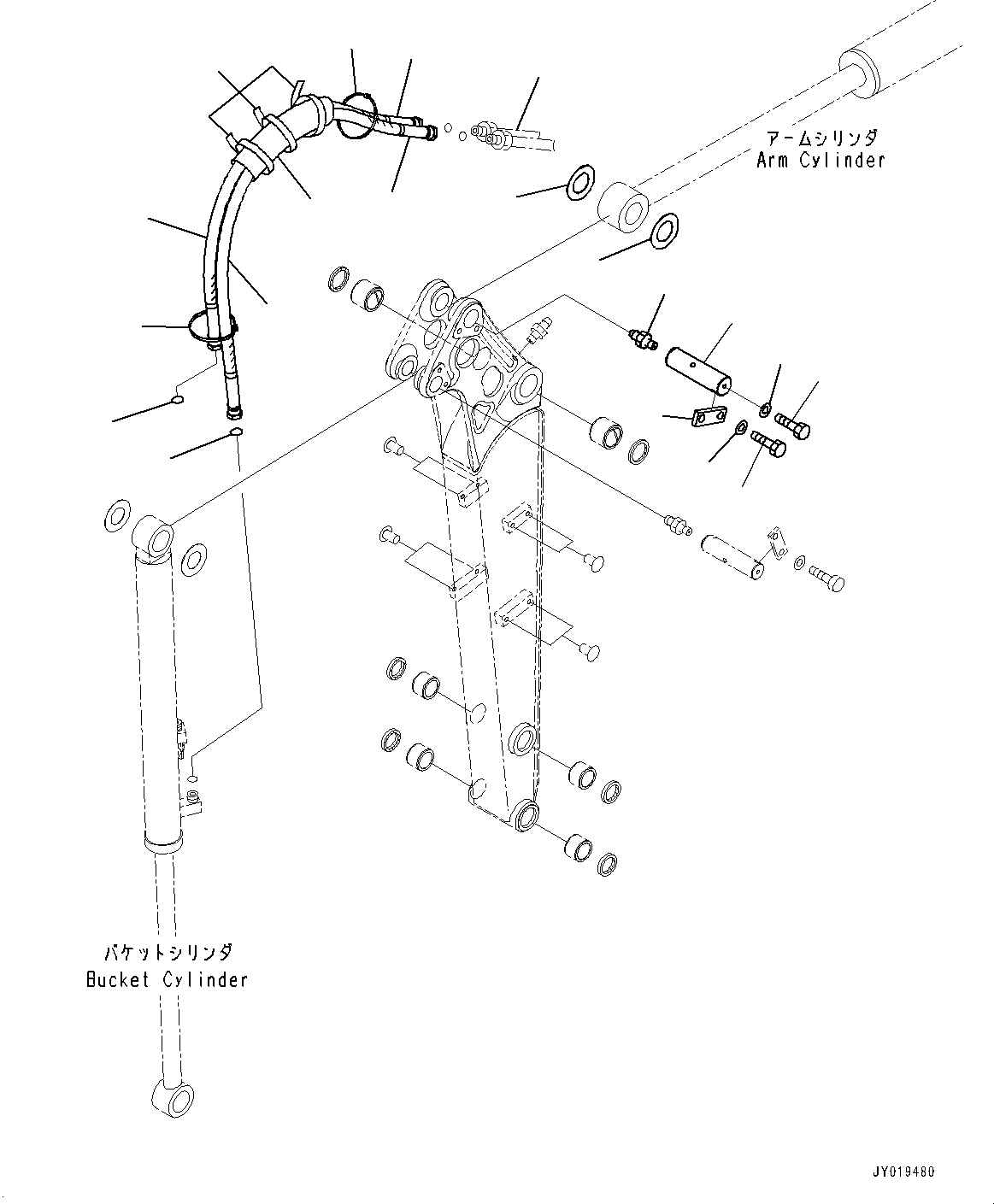 アームシリンダ
Arm Cylinder

バケットシリンダ
Bucket Cylinder

JY019480