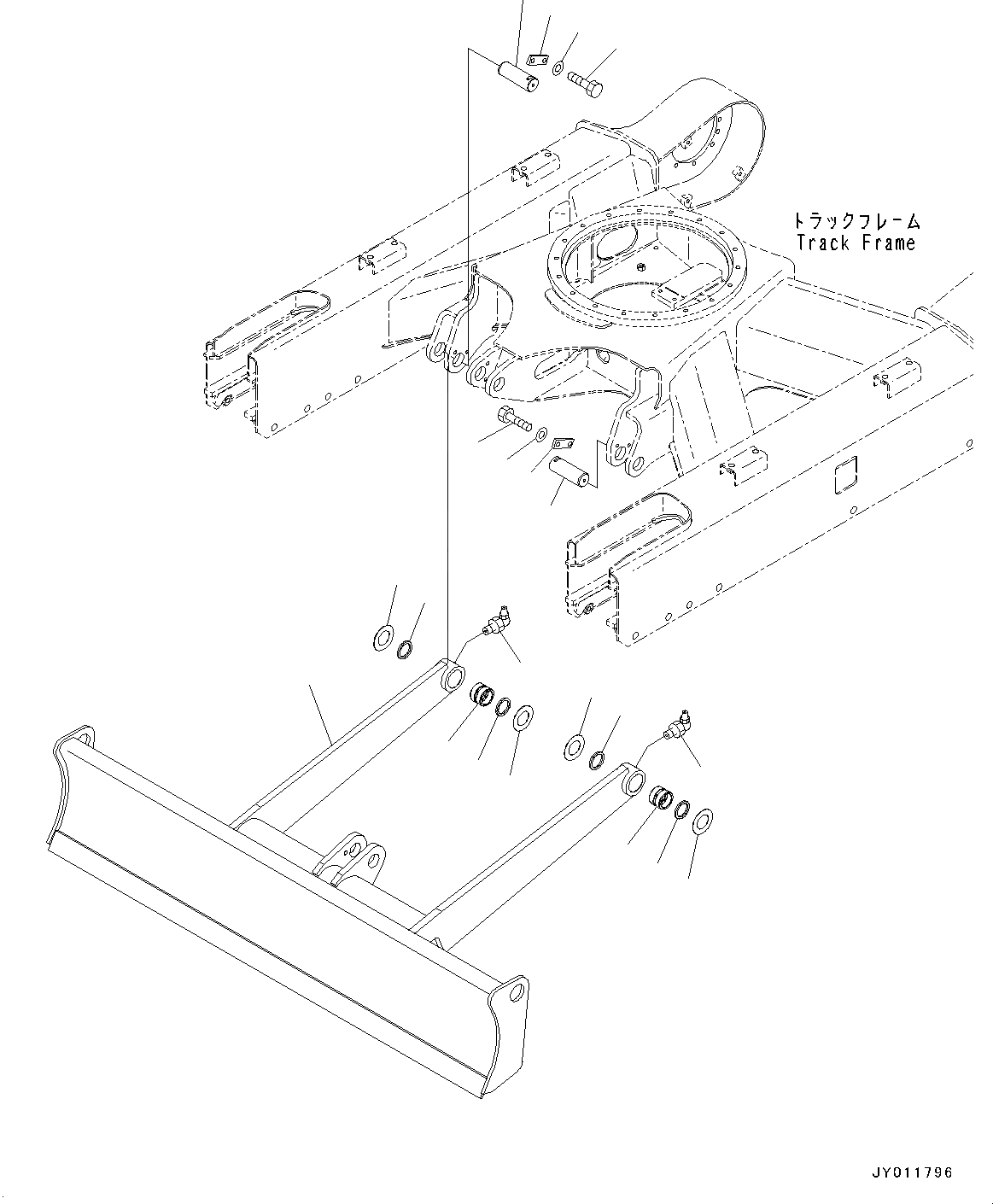 トラックフレーム
Track Frame

JY011796