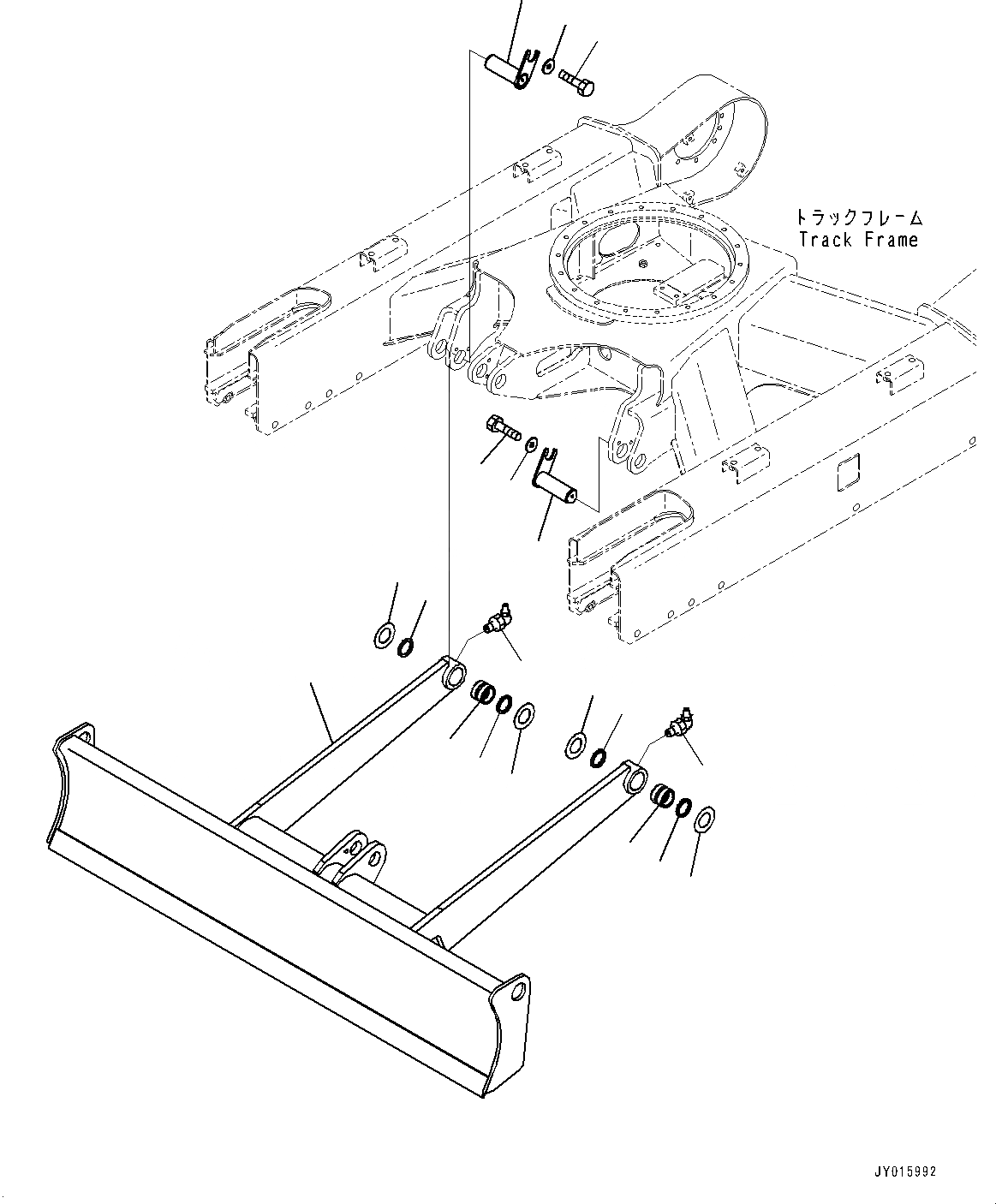 トラックフレーム
Track Frame

JY015992