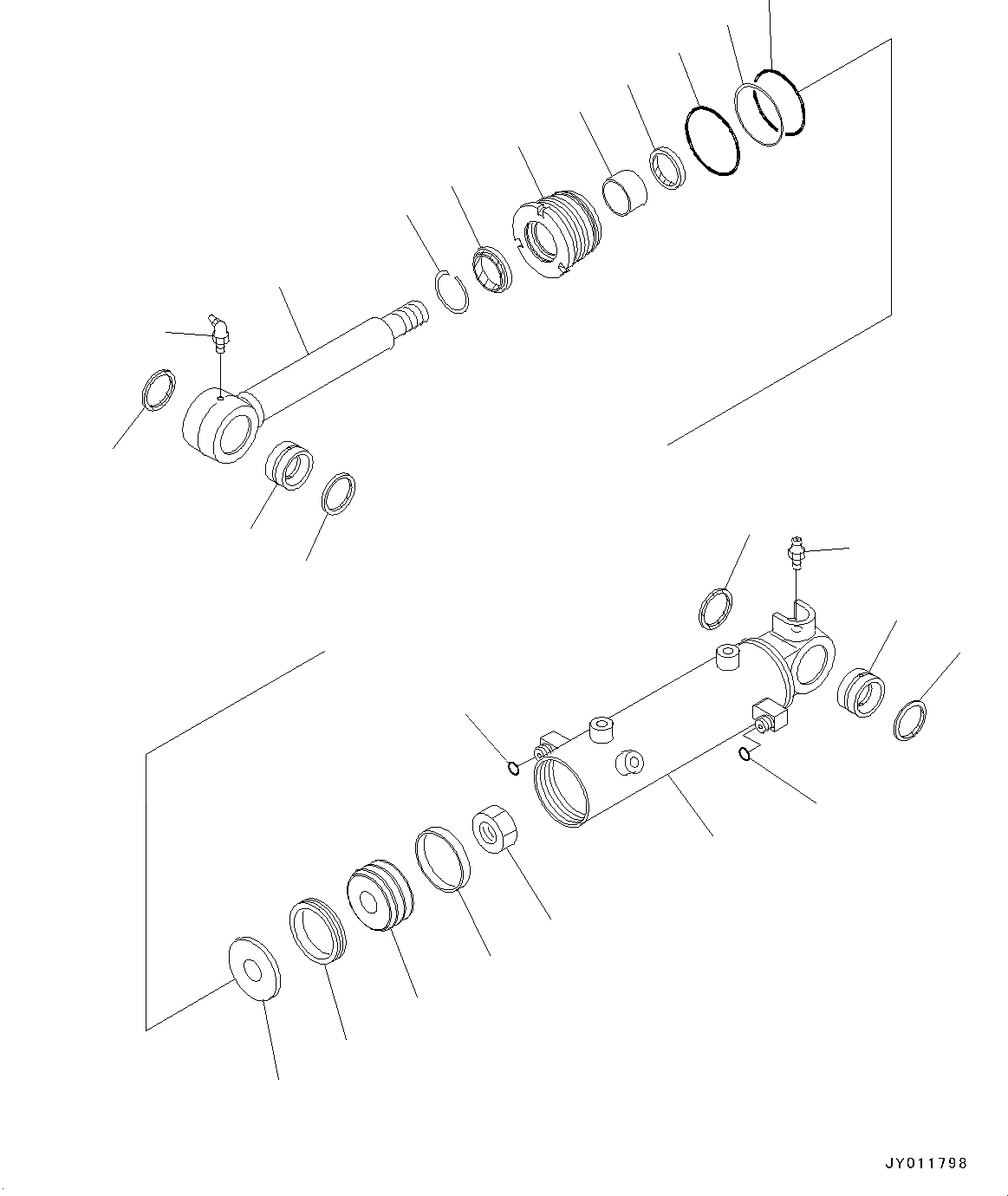 JY011798