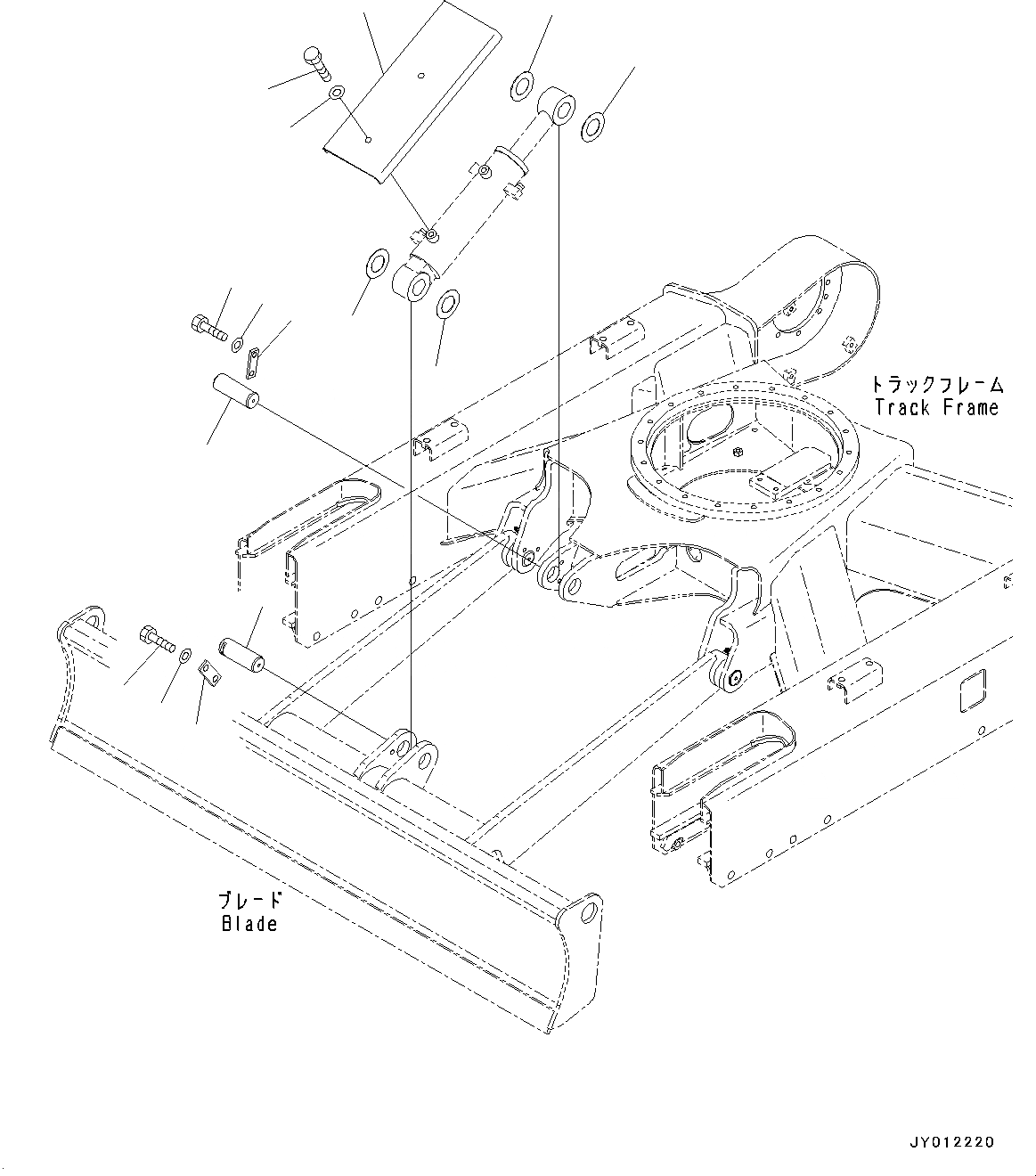 トラックフレーム
Track Frame

ブレード
Blade

JY012220