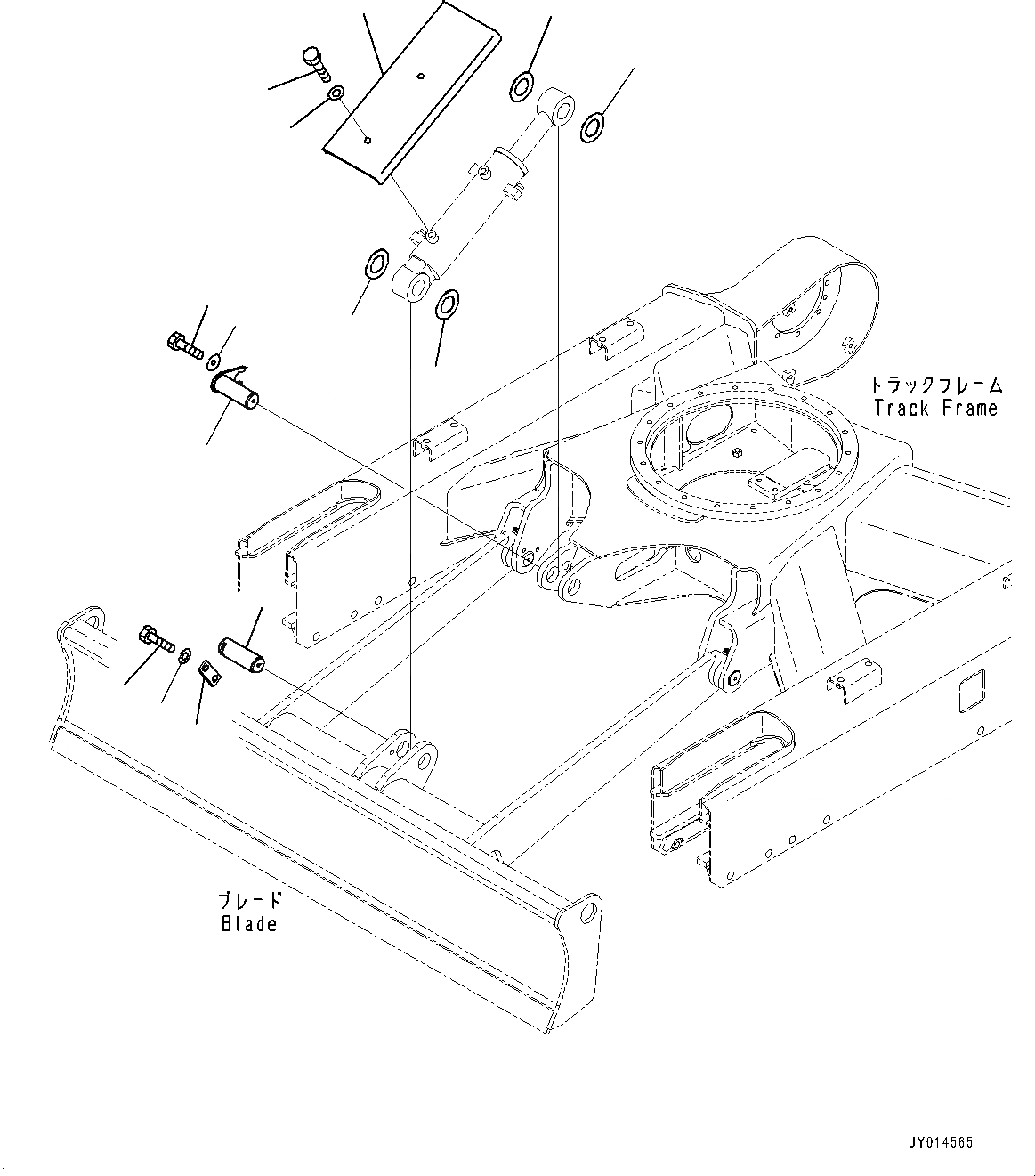 トラックフレーム
Track Frame

ブレード
Blade

JY014565