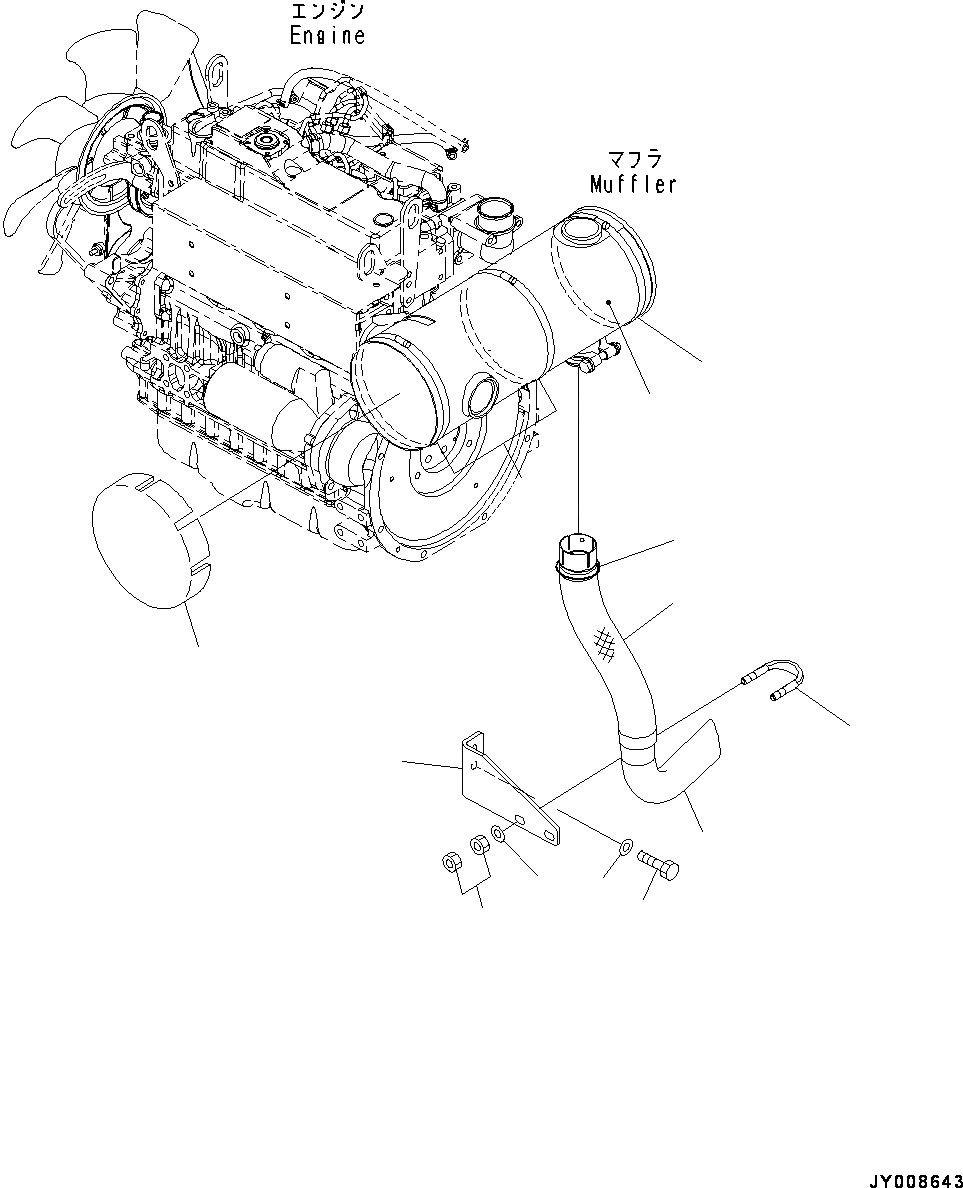 エンジン
Engine

マフラ
Muffler

JY008643