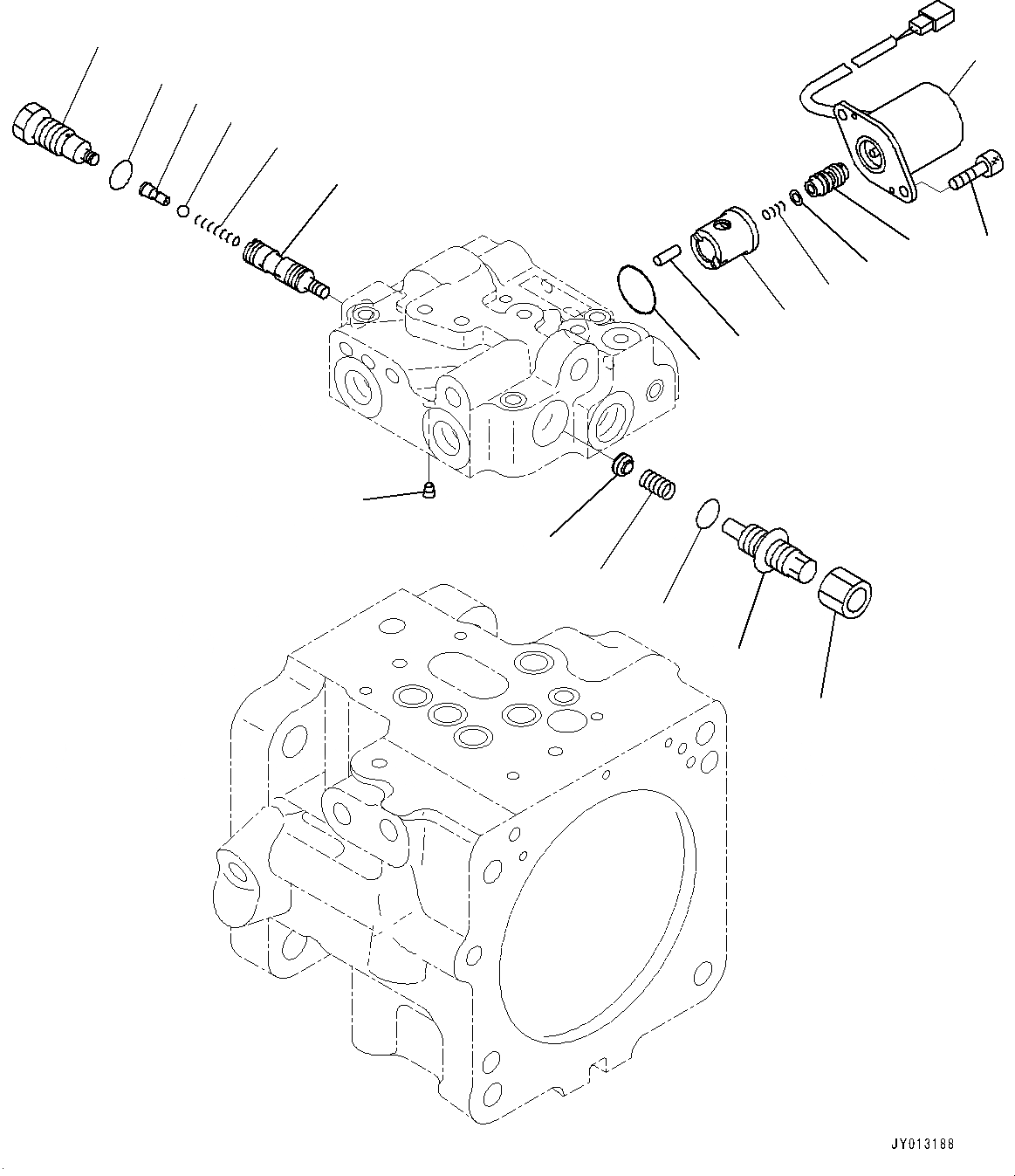 JY013188