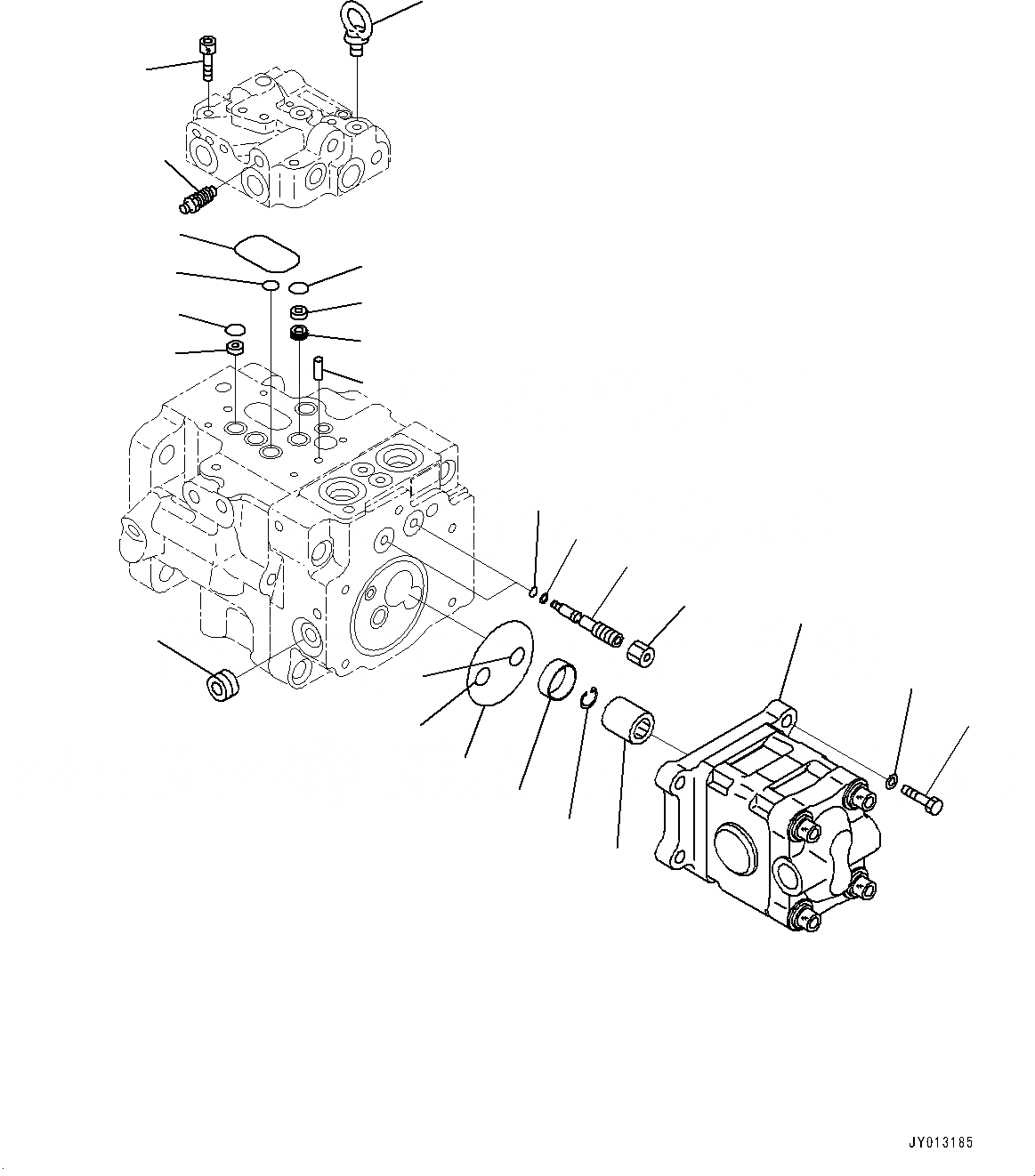 JY013185