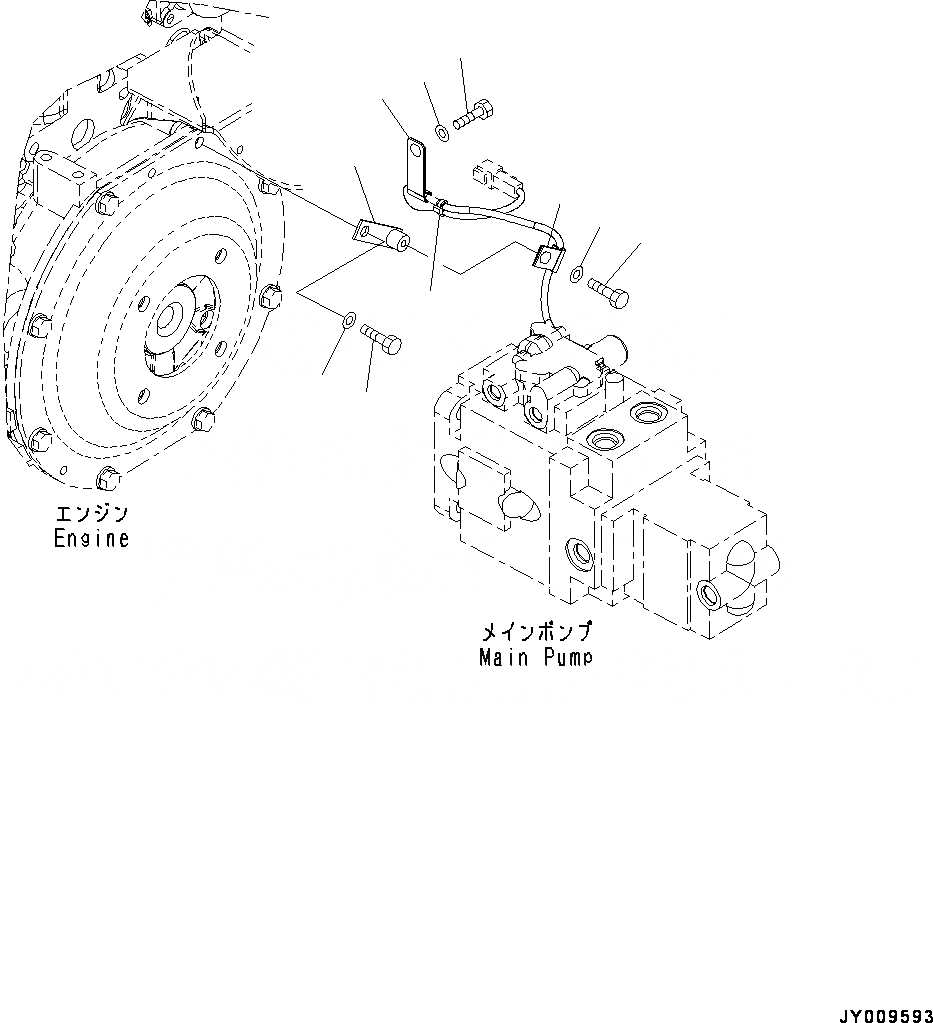 エンジン
Engine

メインポンプ
Main Pump

JY009593