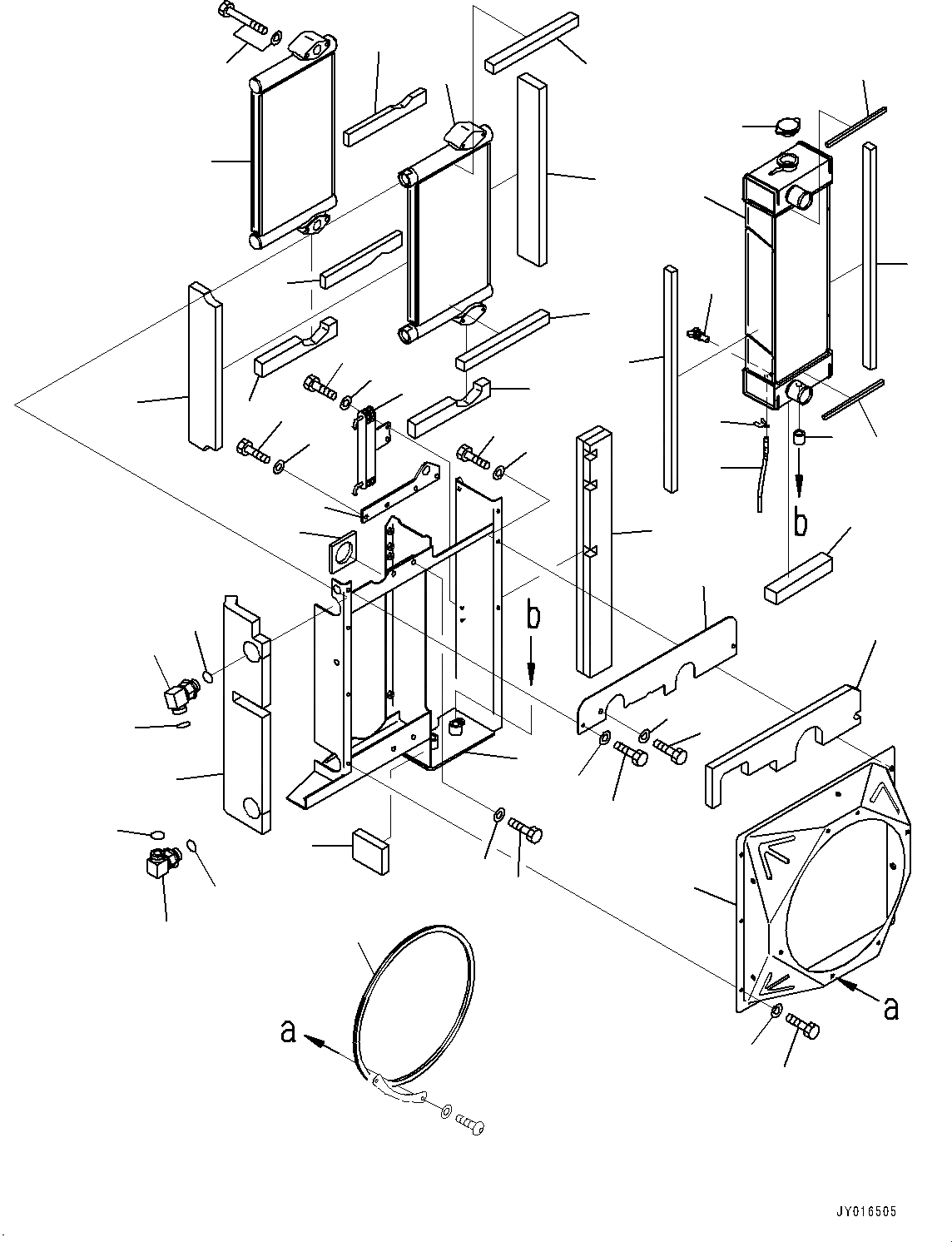 b

b

a

a

JY016505