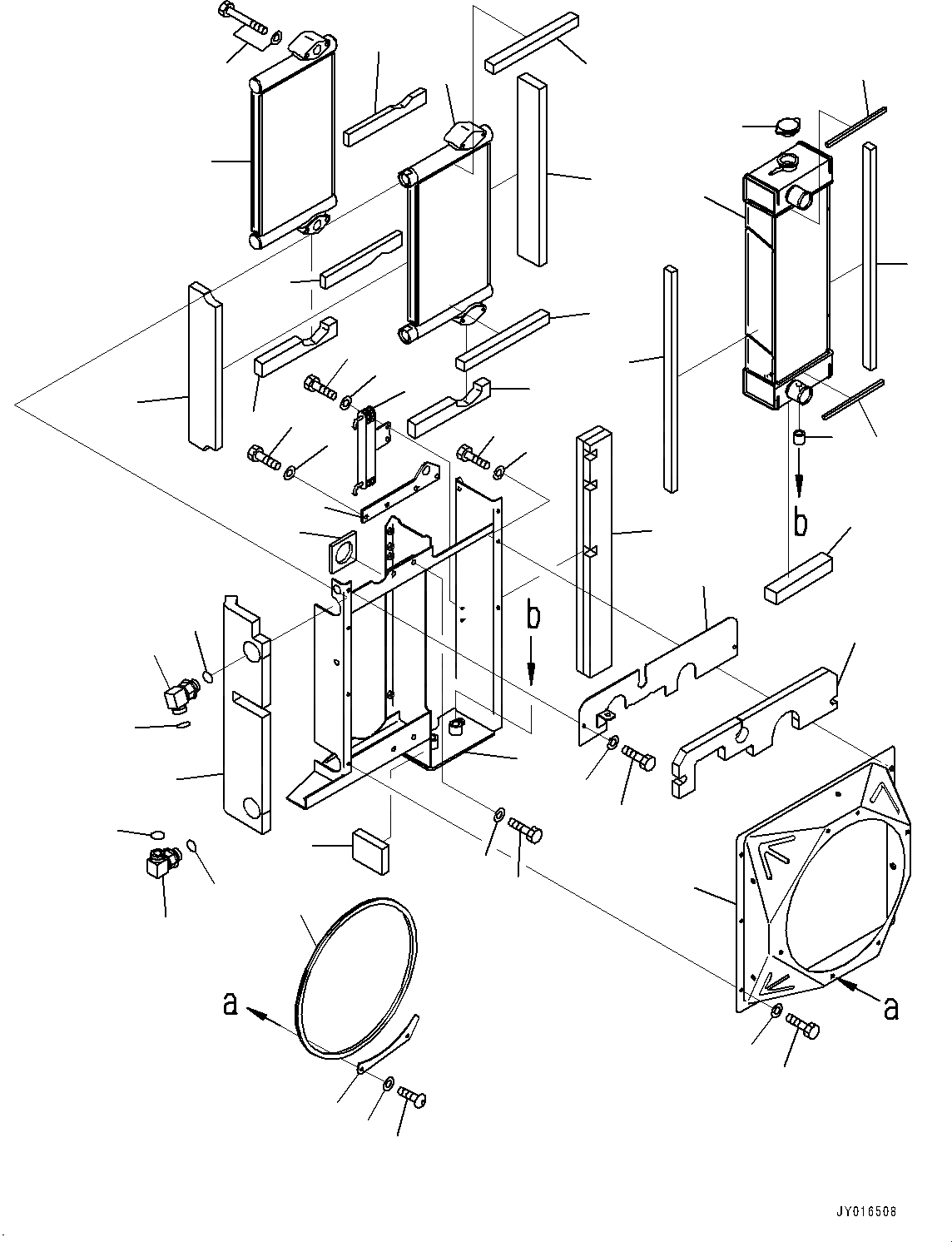 b

b

a

a

JY016506