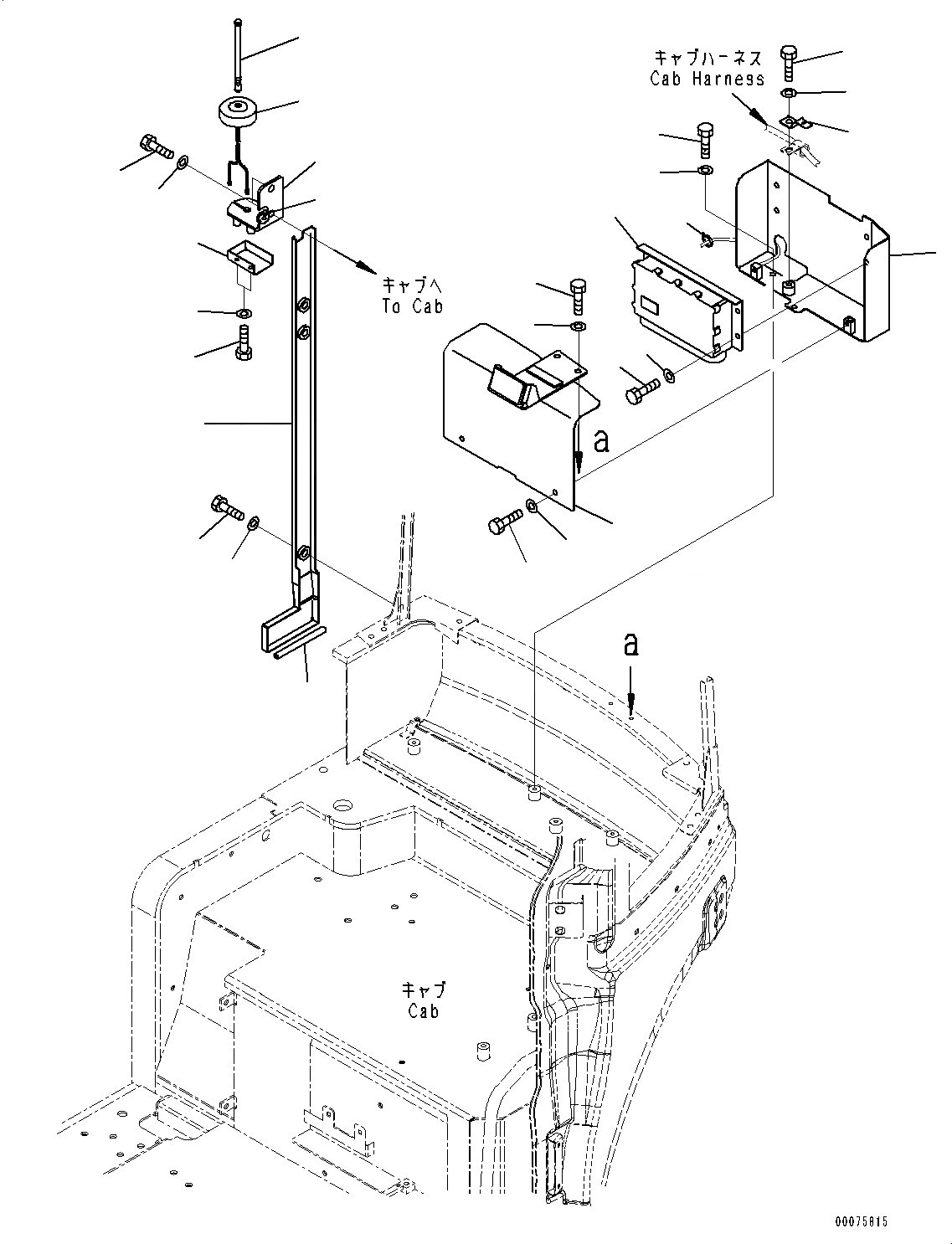 キャブハーネス
Cab Harness

キャブへ
To Cab

a

a

キャブ
Cab

00075815