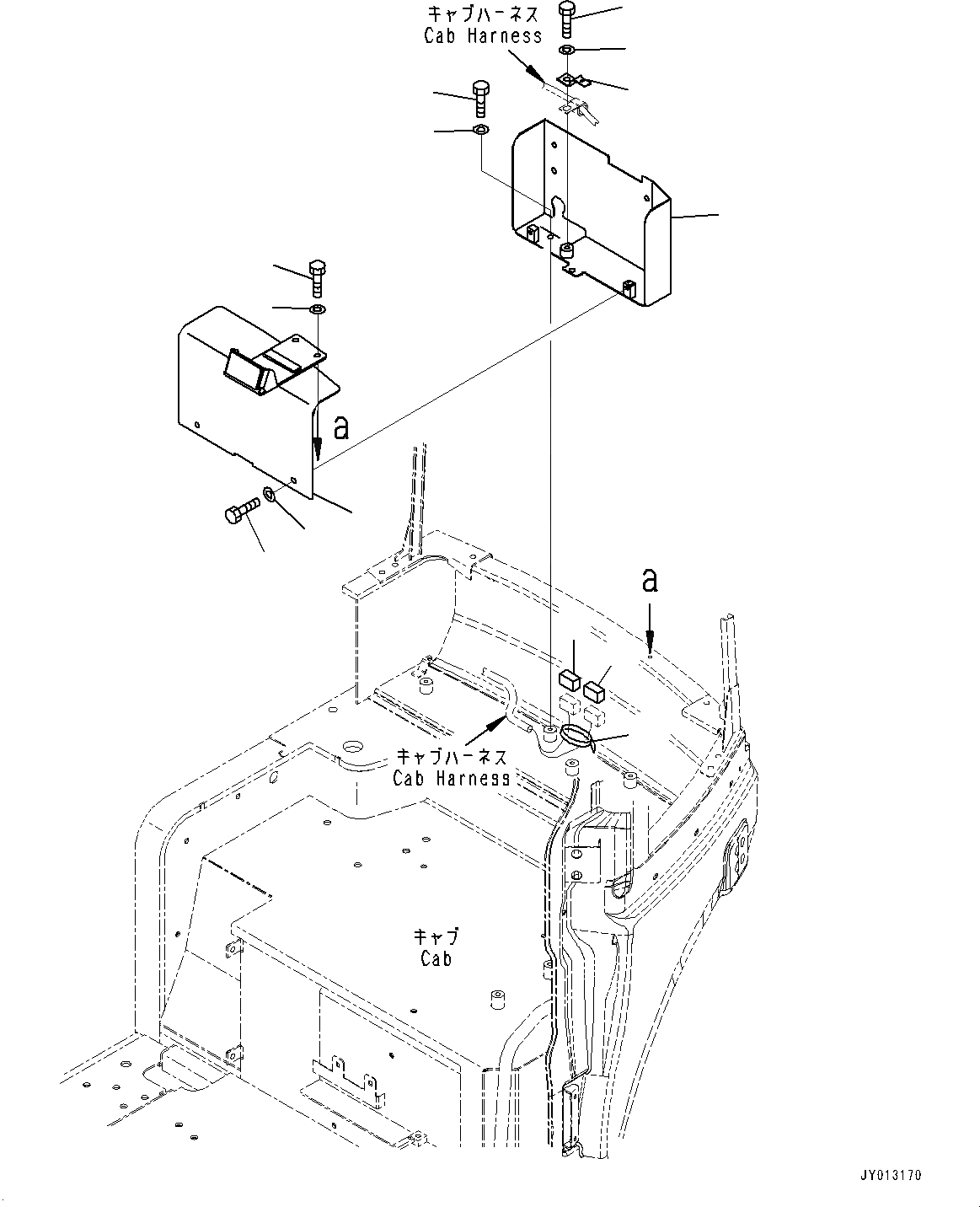 キャブハーネス
Cab Harness

a

a

キャブハーネス
Cab Harness

キャブ
Cab

JY013170