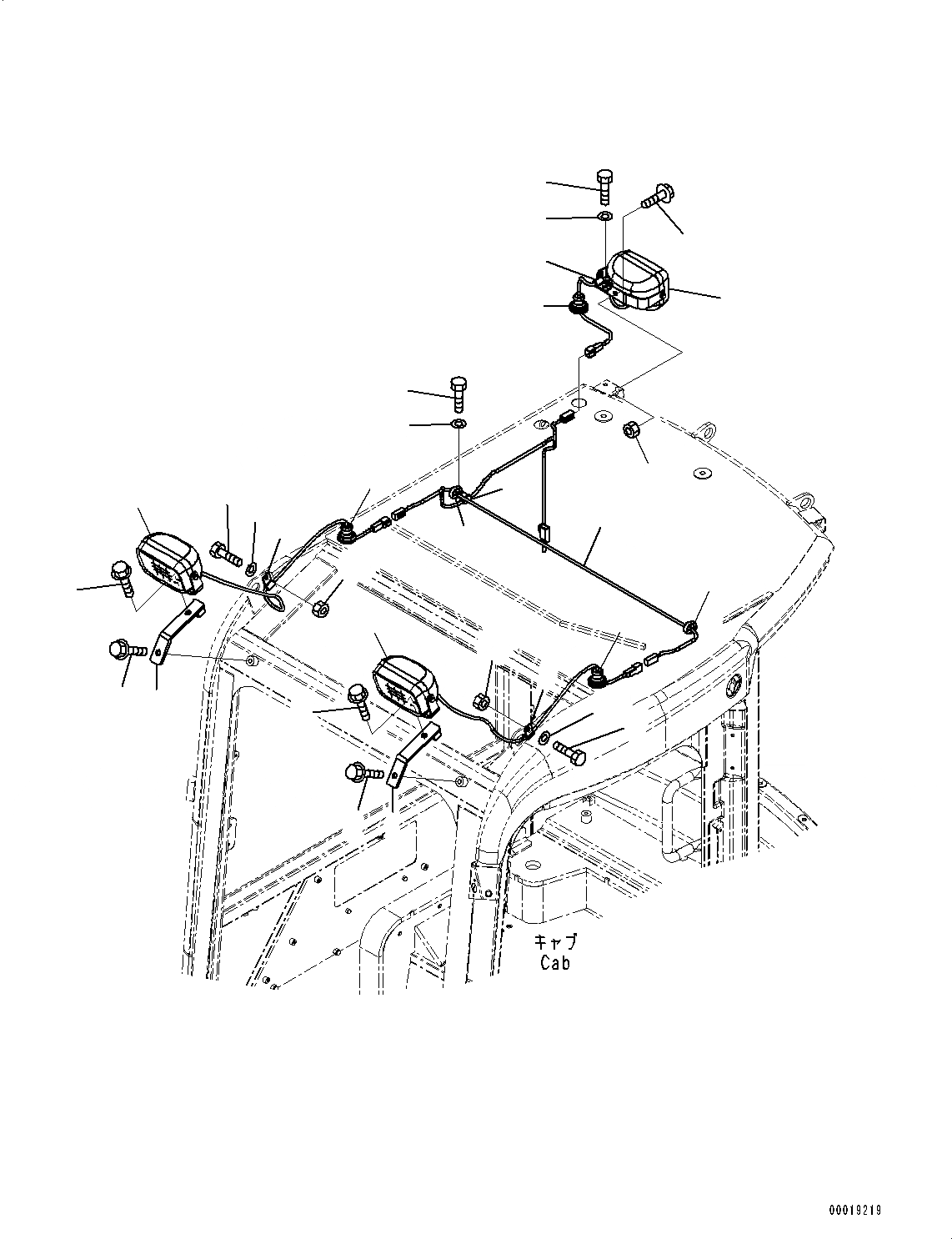 キャブ
Cab

00019219