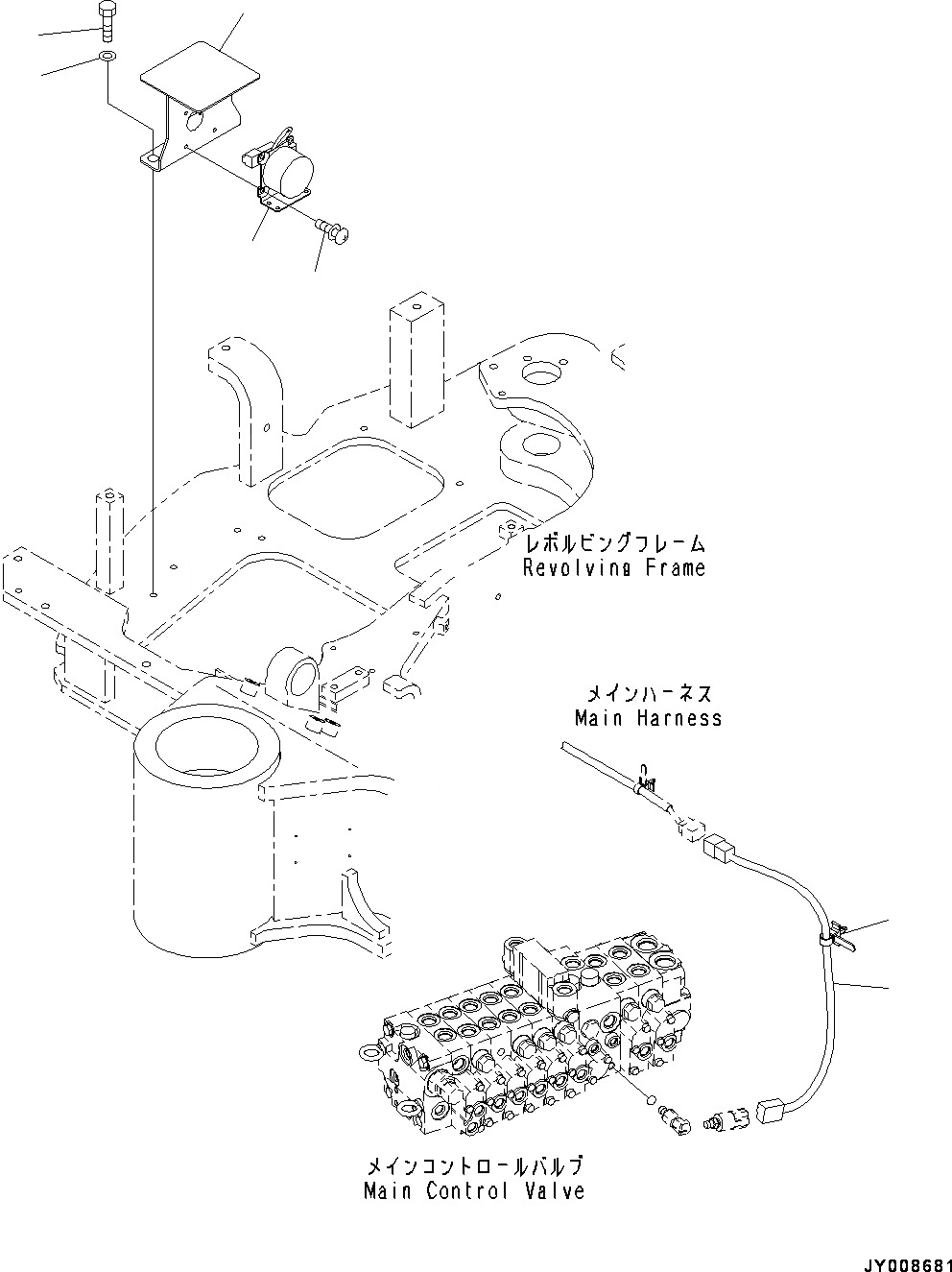 レボルビングフレーム
Revolving Frame

メインハーネス
Main Harness

メインコントロールバルブ
Main Control Valve

JY008681