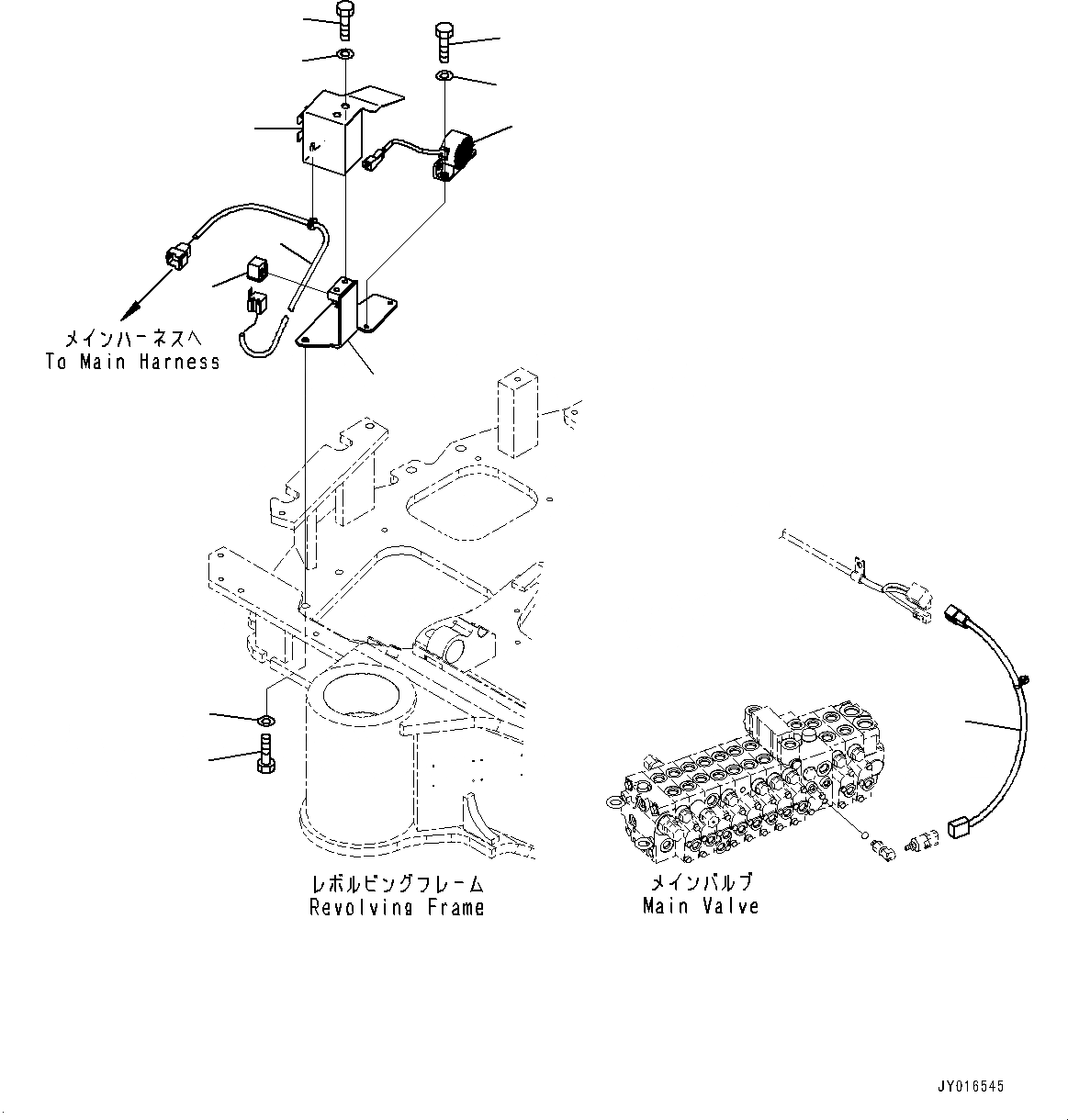 メインハーネスへ
To Main Harness

レボルビングフレーム
Revolving Frame

メインバルブ
Main Valve

JY016545